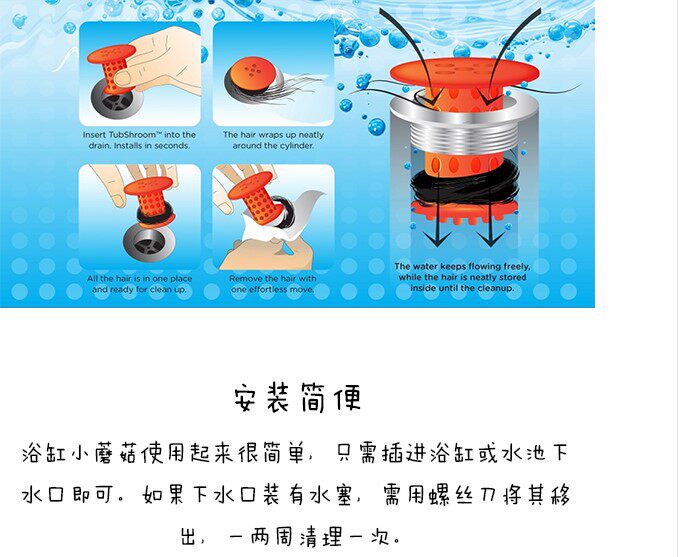 Insert TubShroom™ into the drain. Installs in seconds.

The hair wraps up neatly around the cylinder.

All the hair is in one place and ready for clean up.

Remove the hair with one effortless move.

The water keeps flowing freely, while the hair is neatly stored inside until the cleanup.

安装简便

浴缸小蘑菇使用起来很简单，只需插进浴缸或水池下水口即可。如果下水口装有水塞，需用螺丝刀将其移出，一两周清理一次。