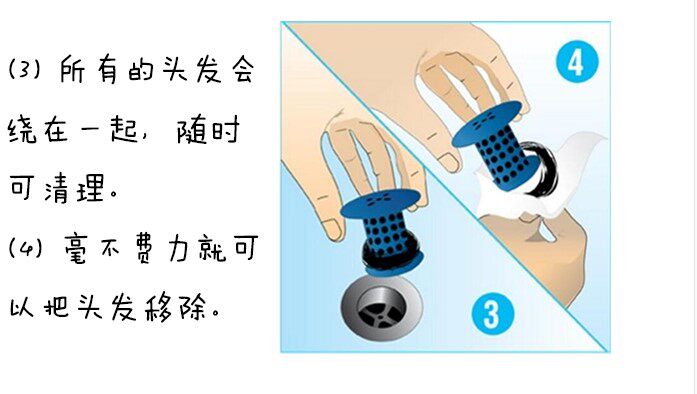 (3) 所有的头发会绕在一起，随时可清理。

(4) 毫不费力就可以把头发移除。

4

3