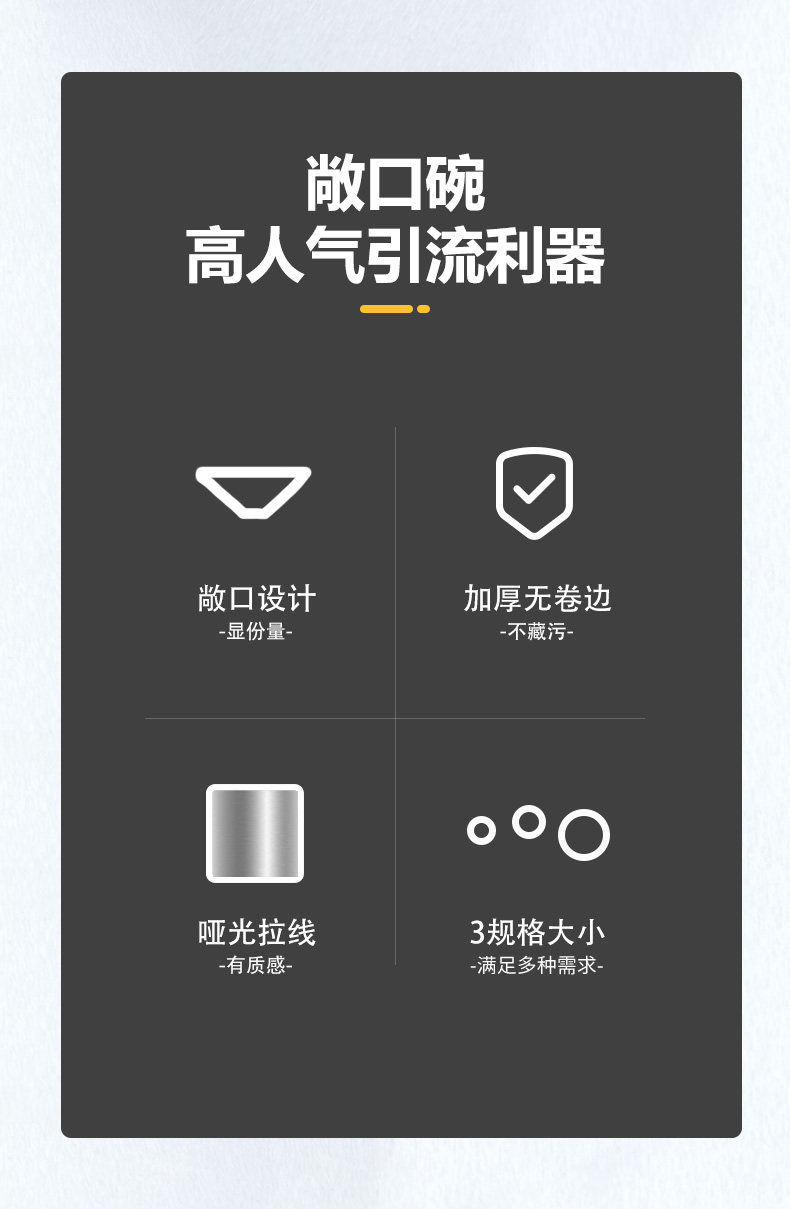 敞口碗
高人气引流利器

敞口设计
-显份量-

加厚无卷边
-不藏污-

哑光拉线
-有质感-

3规格大小
-满足多种需求-