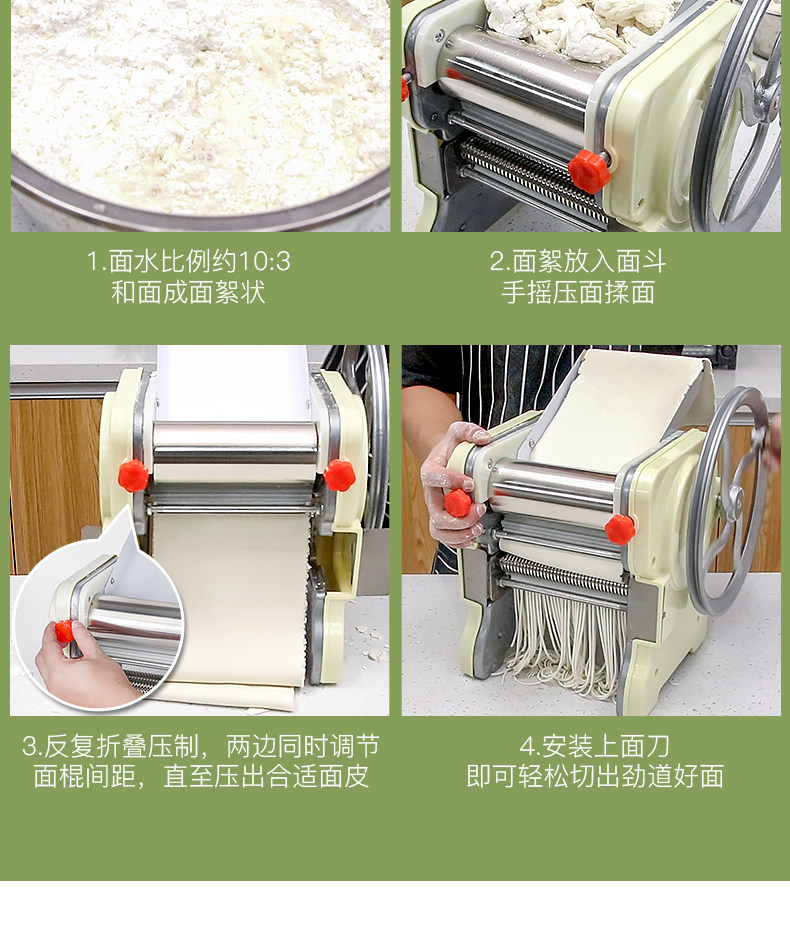 1.面水比例约10:3
和面成面絮状

2.面絮放入面斗
手摇压面揉面

3.反复折叠压制，两边同时调节
面棍间距，直至压出合适面皮

4.安装上面刀
即可轻松切出劲道好面