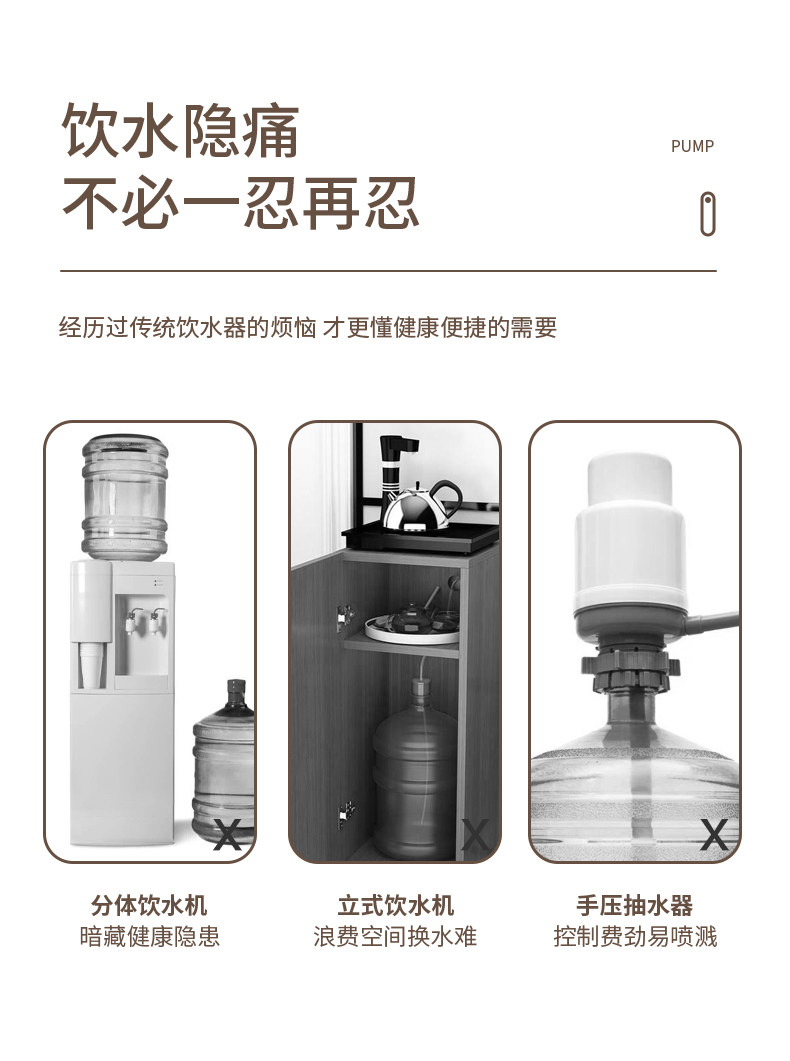 饮水隐痛
不必一忍再忍

PUMP

经历过传统饮水器的烦恼 才更懂健康便捷的需要

X

X

X

分体饮水机
暗藏健康隐患

立式饮水机
浪费空间换水难

手压抽水器
控制费劲易喷溅