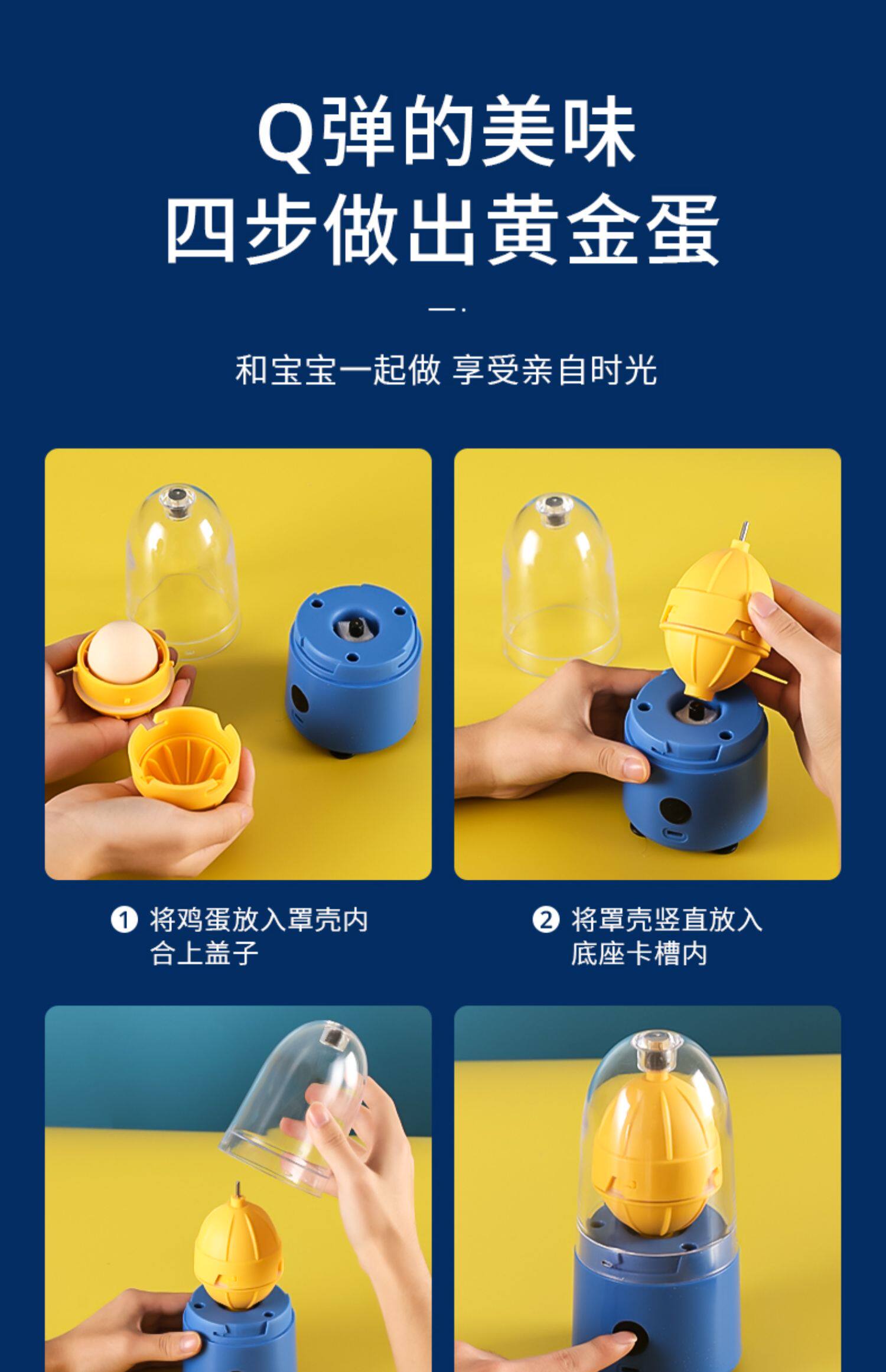 Q弹的美味
四步做出黄金蛋

和宝宝一起做 享受亲自时光

❶ 将鸡蛋放入罩壳内 合上盖子

❷ 将罩壳竖直放入 底座卡槽内