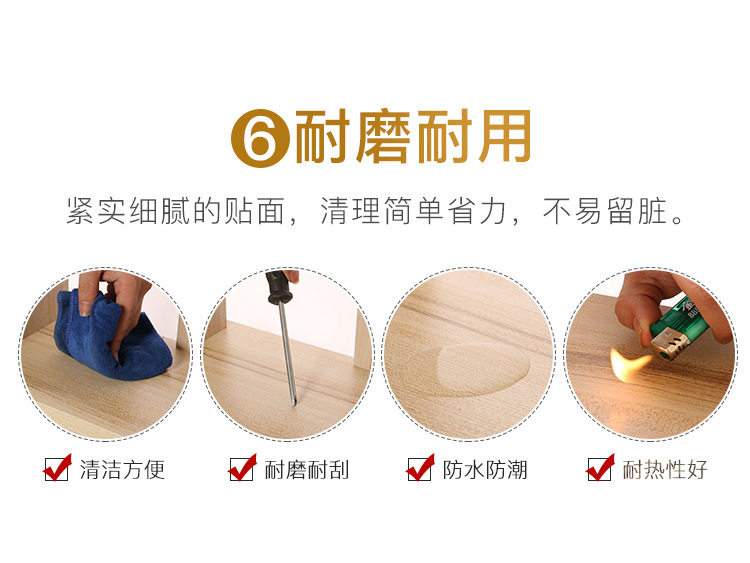 6 耐磨耐用

紧实细腻的贴面，清理简单省力，不易留脏。

清洁方便

耐磨耐刮

防水防潮

耐热性好