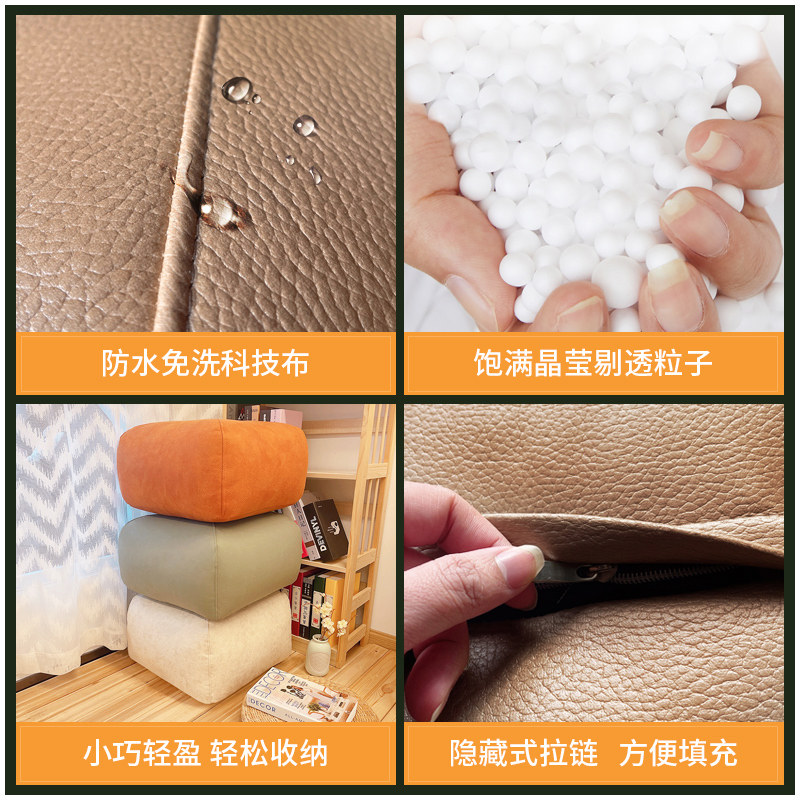 防水免洗科技布

饱满晶莹剔透粒子

DEVINYL

DECOR

小巧轻盈 轻松收纳

隐藏式拉链 方便填充