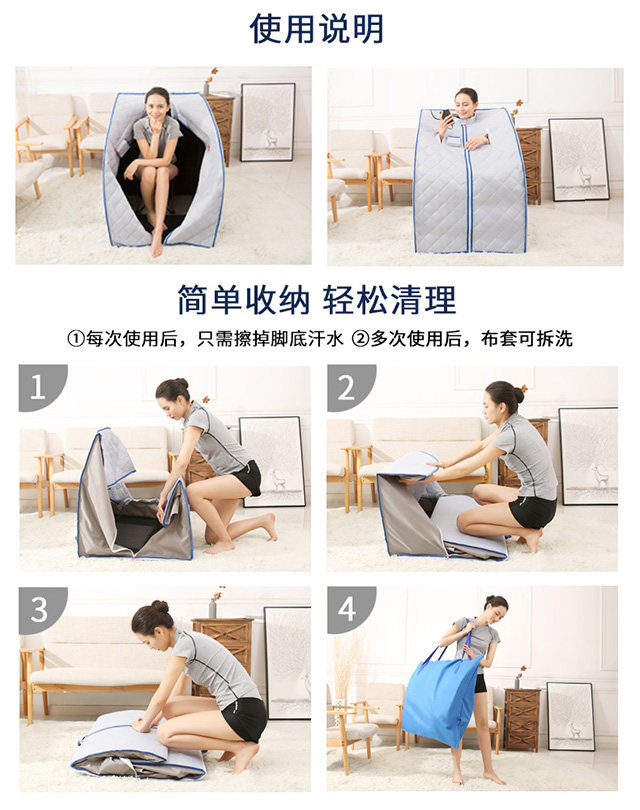 使用说明

简单收纳 轻松清理

①每次使用后，只需擦掉脚底汗水 ②多次使用后，布套可拆洗

1

2

3

4