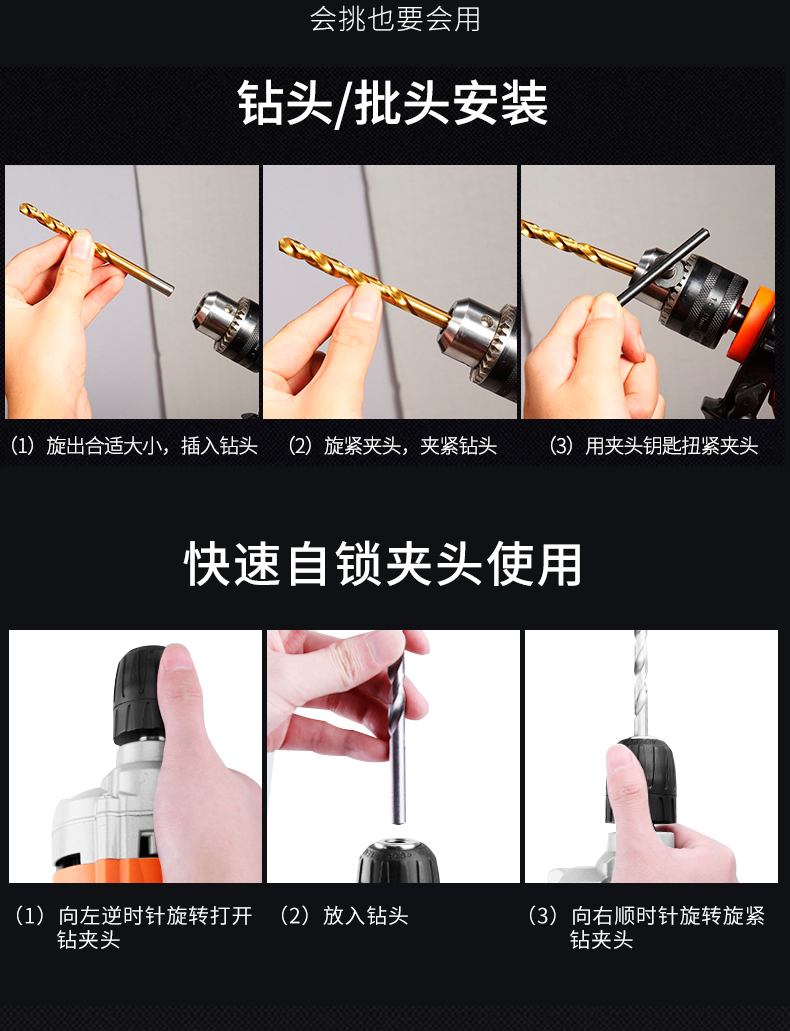 会挑也要会用

钻头/批头安装

(1) 旋出合适大小，插入钻头

(2) 旋紧夹头，夹紧钻头

(3) 用夹头钥匙扭紧夹头

快速自锁夹头使用

(1) 向左逆时针旋转打开钻夹头

(2) 放入钻头

(3) 向右顺时针旋转旋紧钻夹头