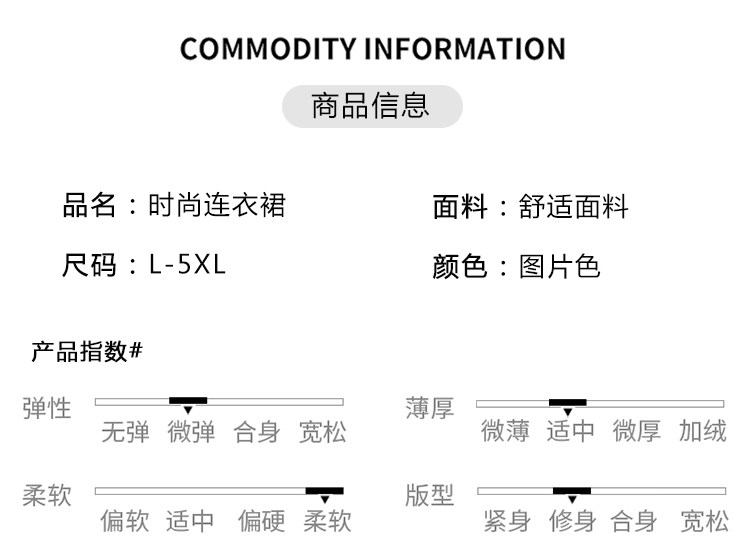 COMMODITY INFORMATION

商品信息

品名：时尚连衣裙

尺码：L-5XL

面料：舒适面料

颜色：图片色

产品指数#

弹性
无弹 微弹 合身 宽松

柔软
偏软 适中 偏硬 柔软

薄厚
微薄 适中 微厚 加绒

版型
紧身 修身 合身 宽松