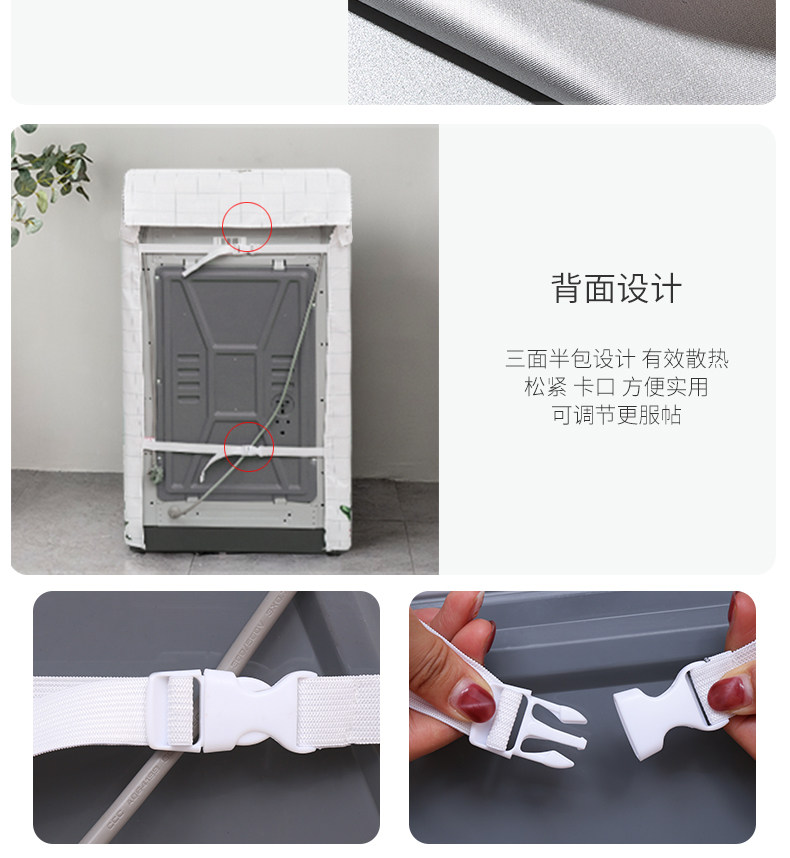 背面设计

三面半包设计 有效散热
松紧 卡口 方便实用
可调节更服帖