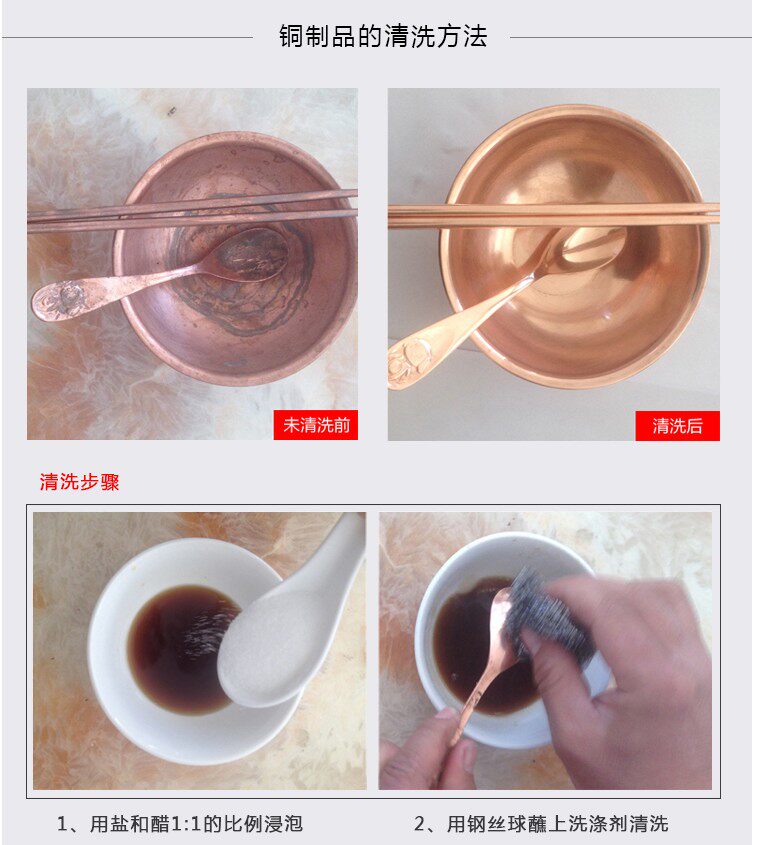 铜制品的清洗方法

未清洗前

清洗后

清洗步骤

1、用盐和醋1:1的比例浸泡

2、用钢丝球蘸上洗涤剂清洗