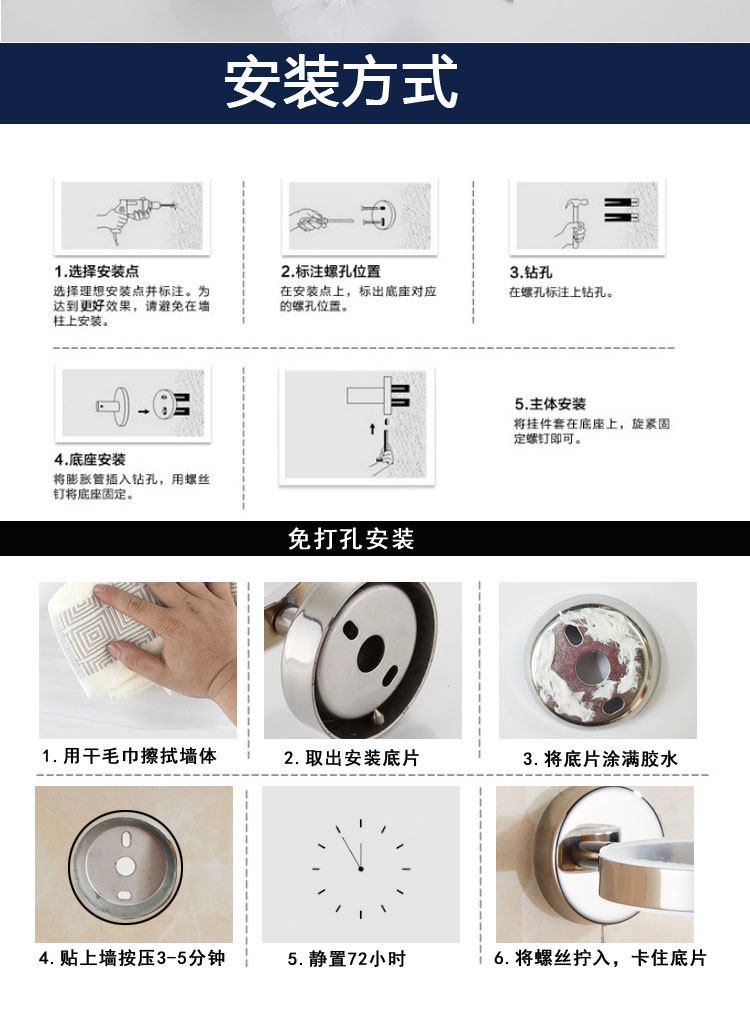 安装方式

1.选择安装点
选择理想安装点并标注。为达到更好效果，请避免在墙柱上安装。

2.标注螺孔位置
在安装点上，标出底座对应的螺孔位置。

3.钻孔
在螺孔标注上钻孔。

4.底座安装
将膨胀管插入钻孔，用螺丝钉将底座固定。

5.主体安装
将挂件套在底座上，旋紧固定螺钉即可。

免打孔安装

1.用干毛巾擦拭墙体

2.取出安装底片

3.将底片涂满胶水

4.贴上墙按压3-5分钟

5.静置72小时

6.将螺丝拧入，卡住底片