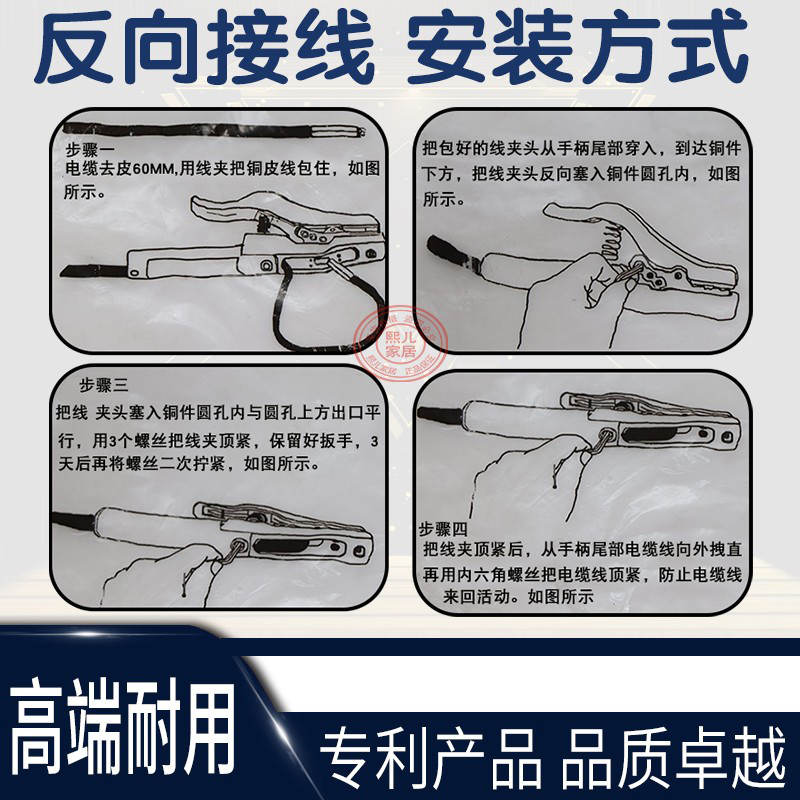 反向接线 安装方式

步骤一
电缆去皮60MM,用线夹把铜皮线包住，如图所示。

把包好的线夹头从手柄尾部穿入，到达铜件下方，把线夹头反向塞入铜件圆孔内，如图所示。

熙儿家居

步骤三
把线 夹头塞入铜件圆孔内与圆孔上方出口平行，用3个螺丝把线夹顶紧，保留好扳手，3天后再将螺丝二次拧紧，如图所示。

步骤四
把线夹顶紧后，从手柄尾部电缆线向外拽直再用内六角螺丝把电缆线顶紧，防止电缆线来回活动。如图所示

高端耐用

专利产品 品质卓越