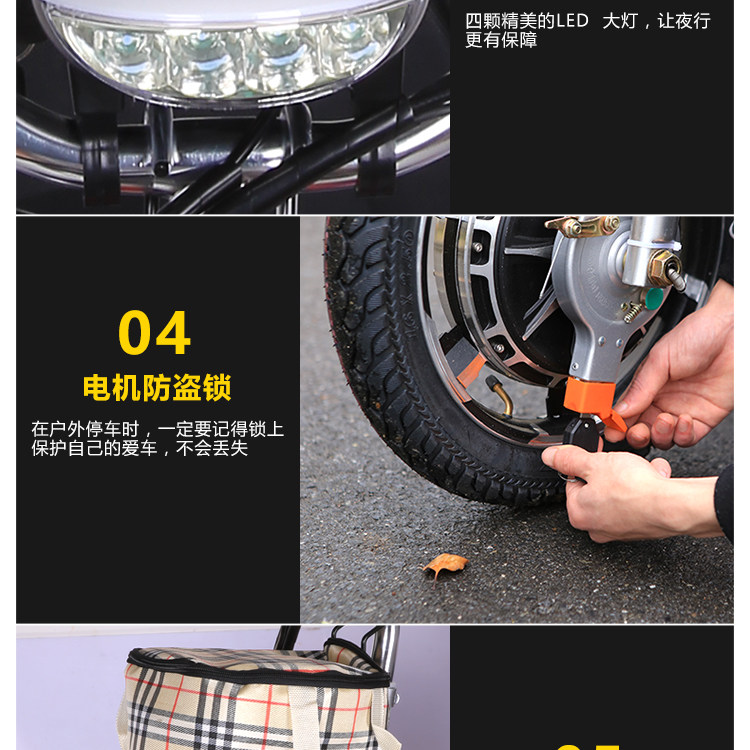 四颗精美的LED 大灯，让夜行更有保障

04

电机防盗锁

在户外停车时，一定要记得锁上保护自己的爱车，不会丢失