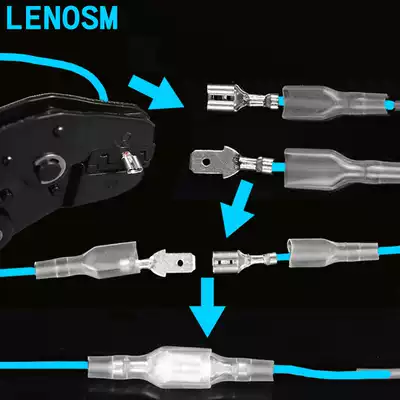 LENOSM