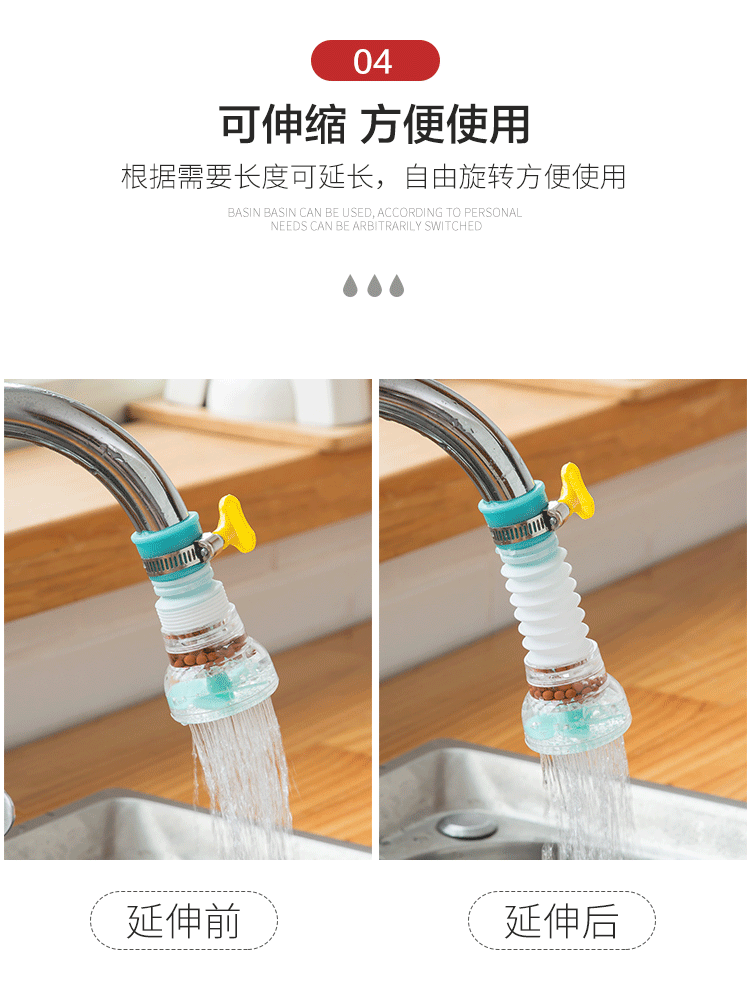 04

可伸缩 方便使用

根据需要长度可延长，自由旋转方便使用

BASIN BASIN CAN BE USED, ACCORDING TO PERSONAL NEEDS CAN BE ARBITRARILY SWITCHED

延伸前

延伸后