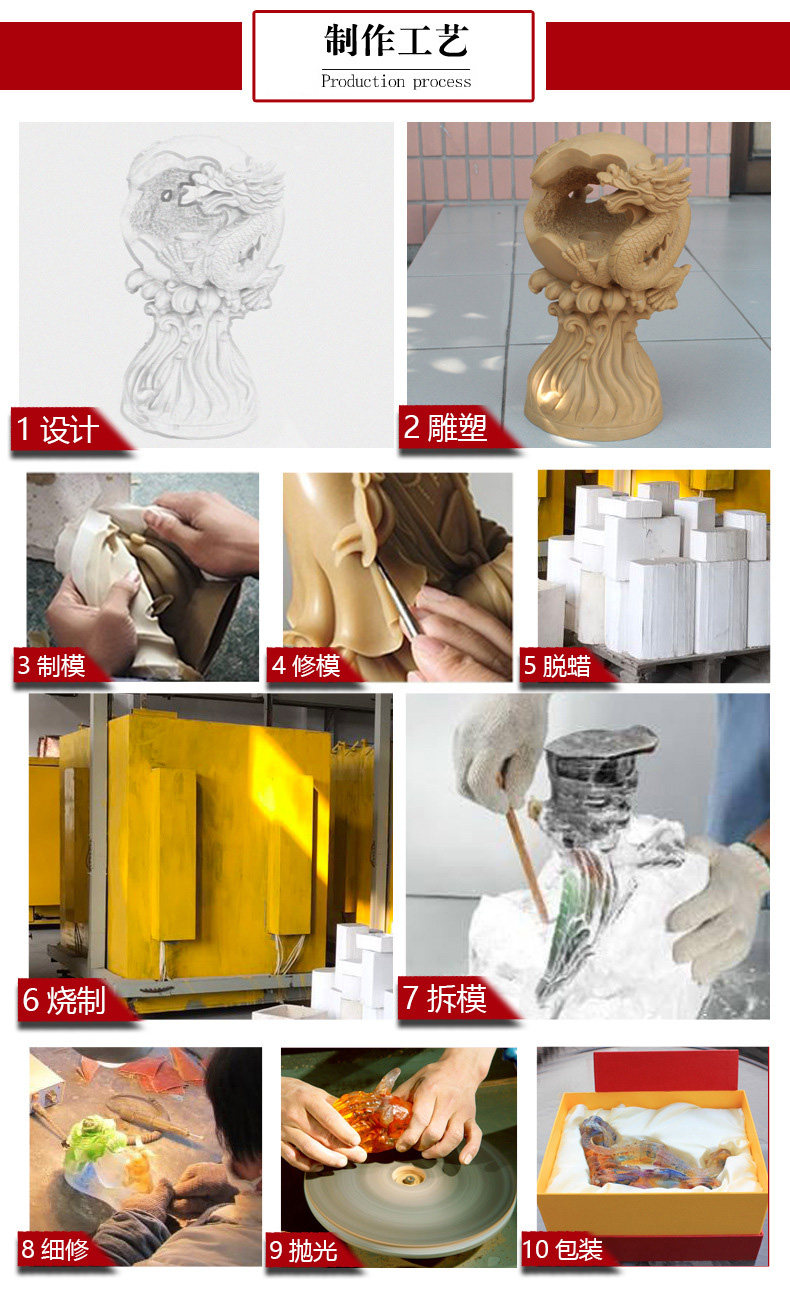 制作工艺
Production process

1 设计

2 雕塑

3 制模

4 修模

5 脱蜡

6 烧制

7 拆模

8 细修

9 抛光

10 包装