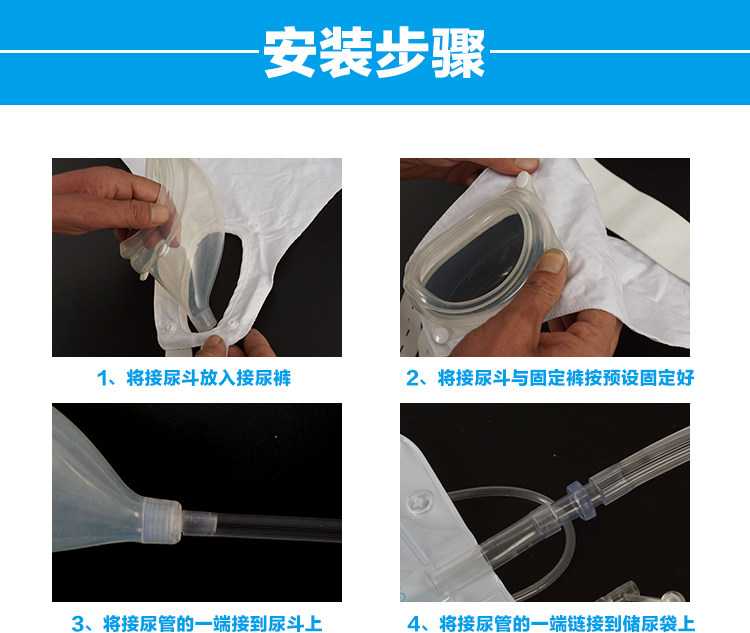 安装步骤

1、将接尿斗放入接尿裤

2、将接尿斗与固定裤按预设固定好

3、将接尿管的一端接到尿斗上

4、将接尿管的一端链接到储尿袋上