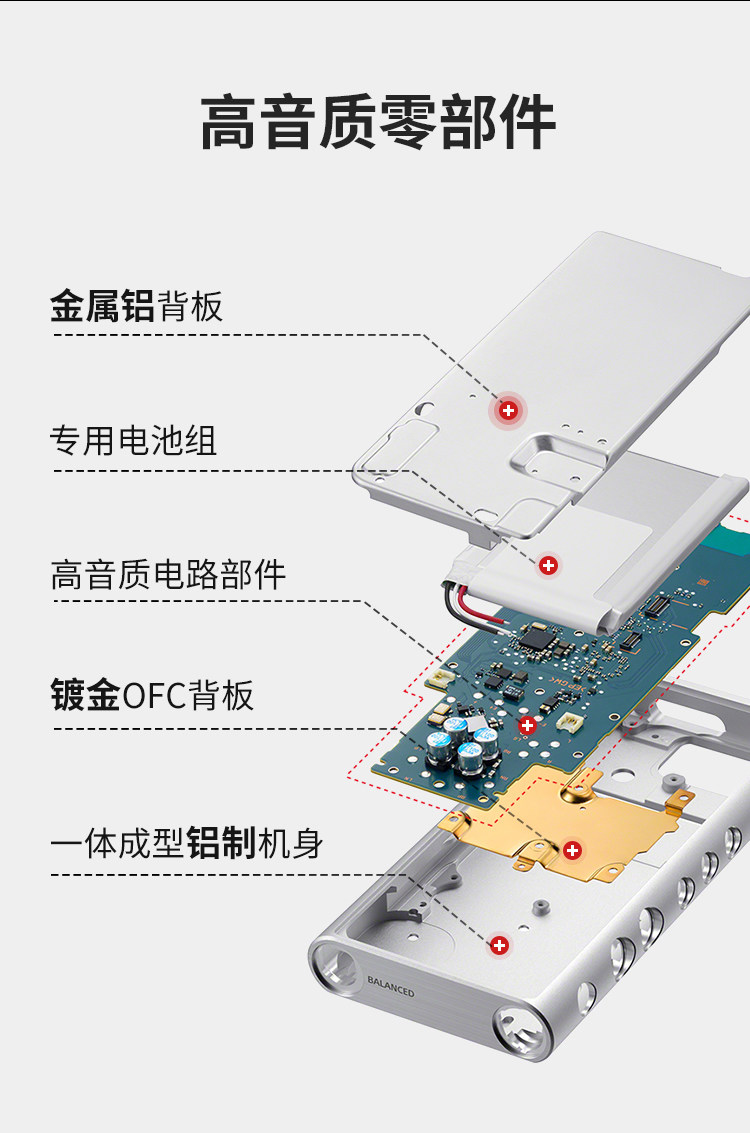 高音质零部件

金属铝背板

专用电池组

高音质电路部件

镀金OFC背板

一体成型铝制机身

BALANCED