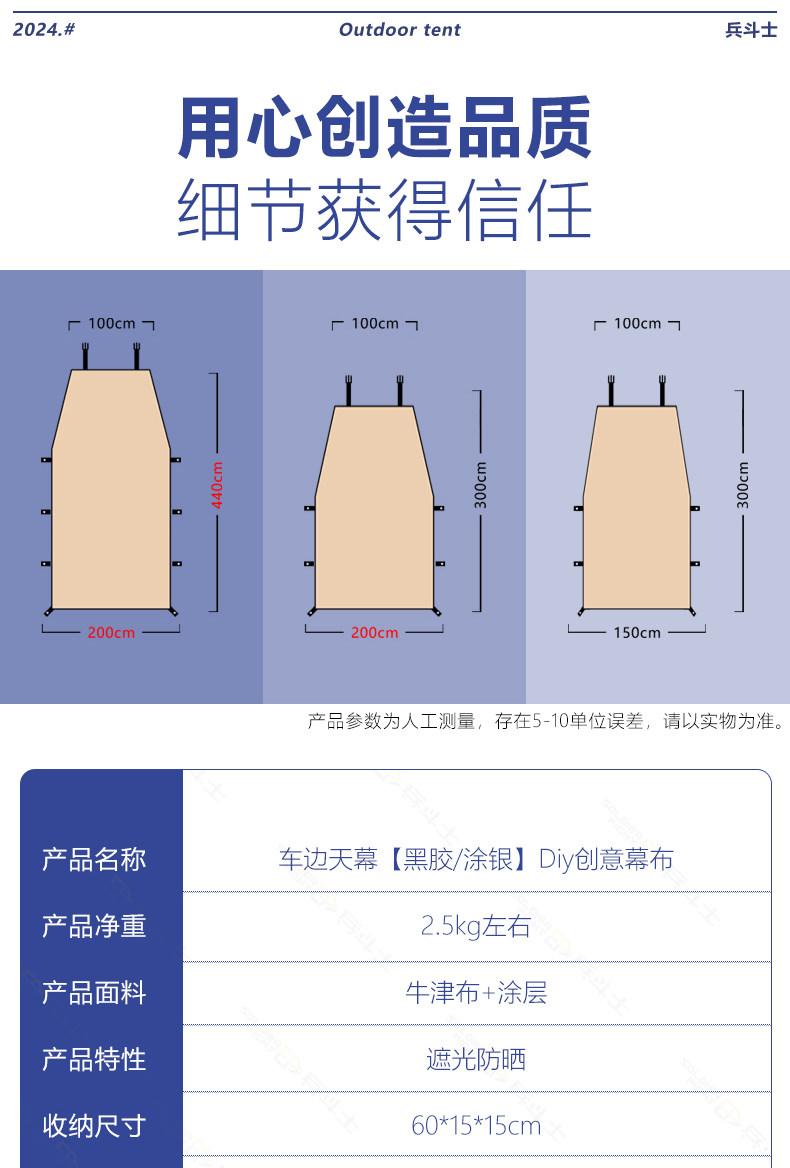 2024.# Outdoor tent 兵斗士

用心创造品质
细节获得信任

100cm
440cm
200cm

100cm
300cm
200cm

100cm
300cm
150cm

产品参数为人工测量，存在5-10单位误差，请以实物为准。

| 产品名称 | 车边天幕【黑胶/涂银】Diy创意幕布 |
|---|---|
| 产品净重 | 2.5kg左右 |
| 产品面料 | 牛津布+涂层 |
| 产品特性 | 遮光防晒 |
| 收纳尺寸 | 60*15*15cm |