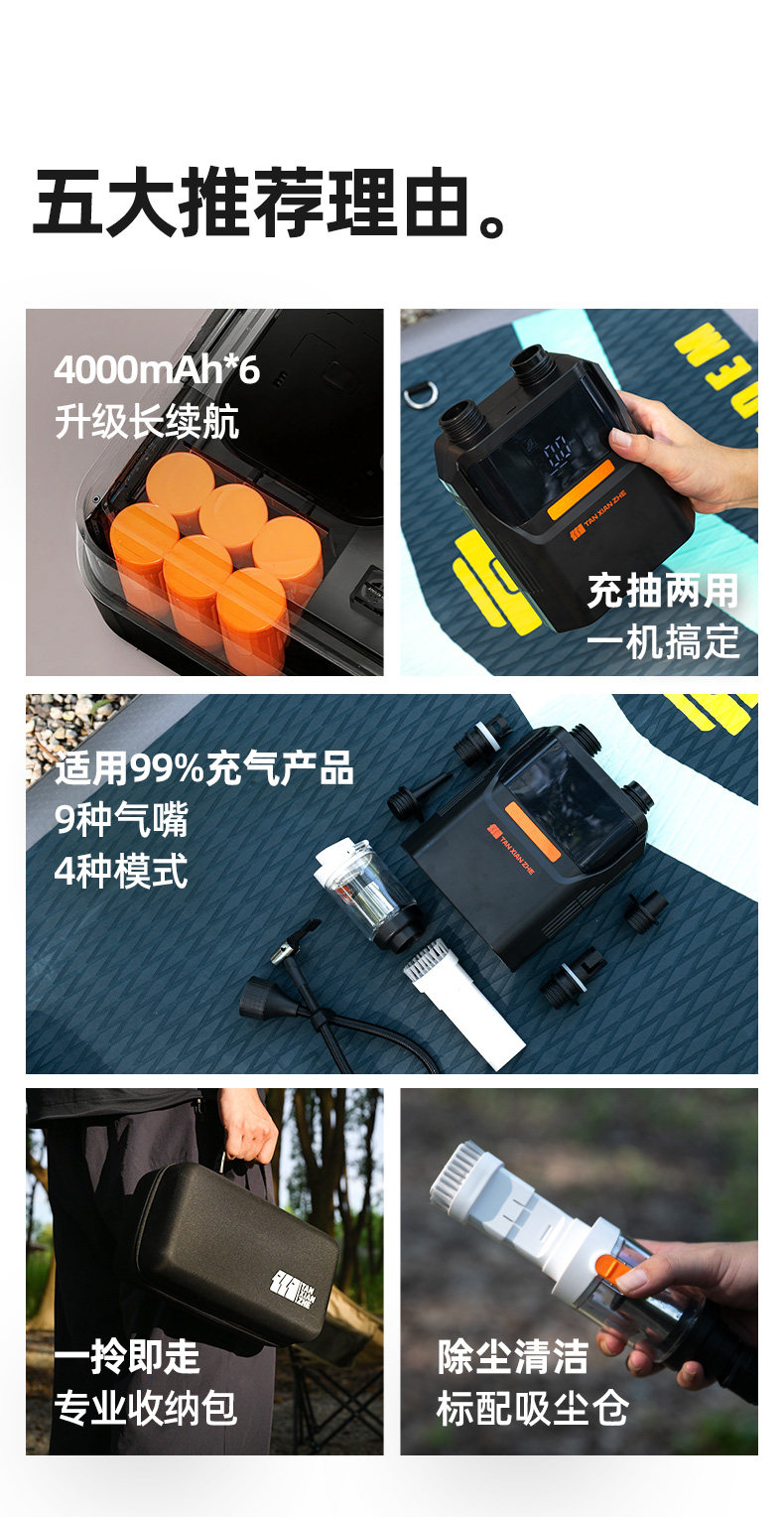 五大推荐理由。

4000mAh*6
升级长续航

00
TAN XIAN ZHE

充抽两用
一机搞定

适用99%充气产品
9种气嘴
4种模式

TAN XIAN ZHE

TAN XIAN ZHE

一拎即走
专业收纳包

除尘清洁
标配吸尘仓