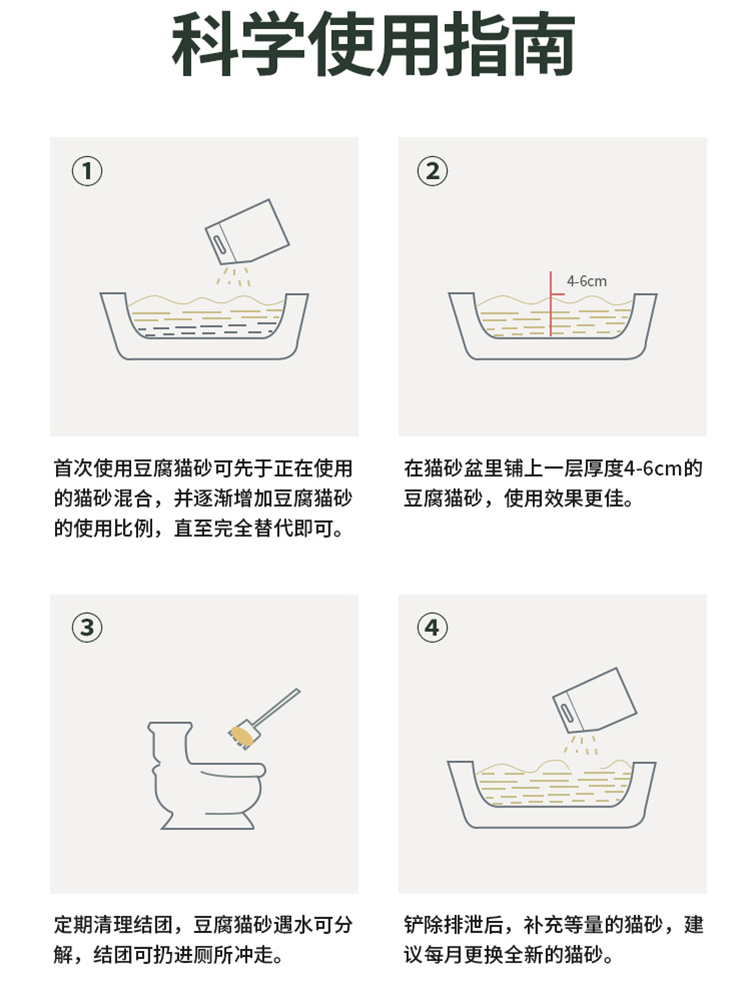 科学使用指南

①

首次使用豆腐猫砂可先于正在使用的猫砂混合，并逐渐增加豆腐猫砂的使用比例，直至完全替代即可。

②

4-6cm

在猫砂盆里铺上一层厚度4-6cm的豆腐猫砂，使用效果更佳。

③

定期清理结团，豆腐猫砂遇水可分解，结团可扔进厕所冲走。

④

铲除排泄后，补充等量的猫砂，建议每月更换全新的猫砂。