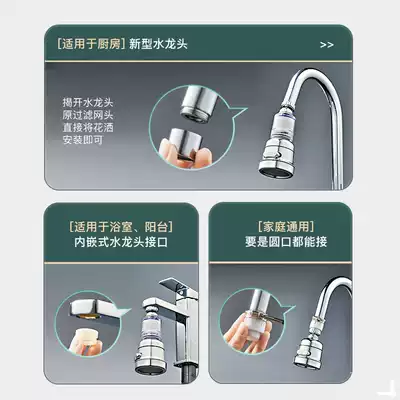 [适用于厨房] 新型水龙头 >>

揭开水龙头
原过滤网头
直接将花洒
安装即可

[适用于浴室、阳台]
内嵌式水龙头接口

[家庭通用]
要是圆口都能接