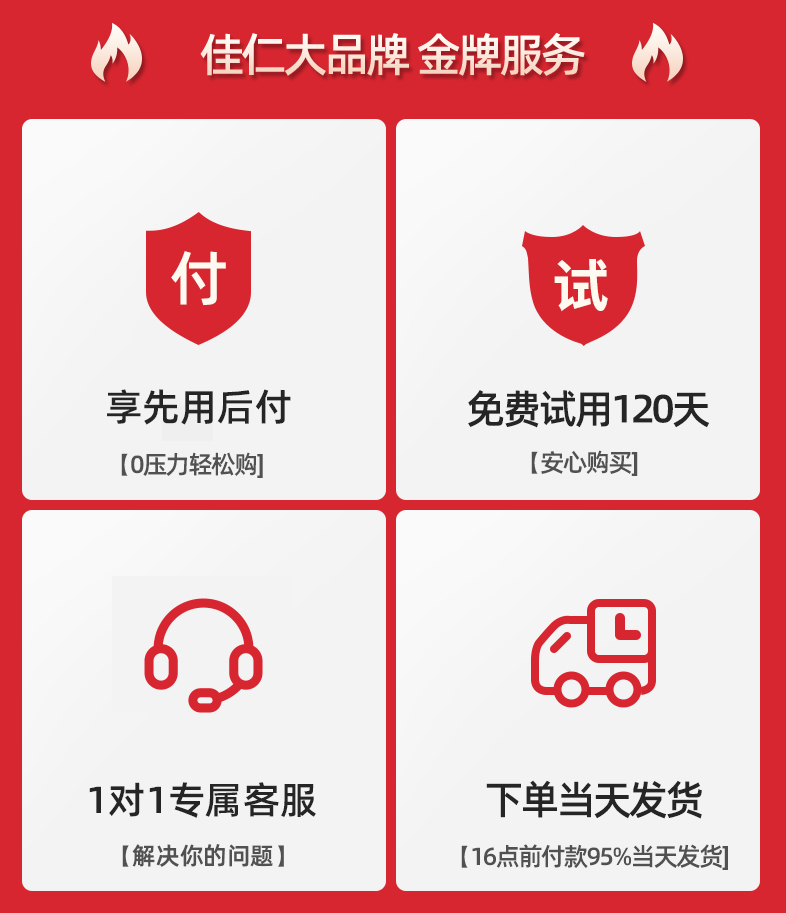 佳仁大品牌 金牌服务

付

享先用后付

【0压力轻松购】

试

免费试用120天

【安心购买】

1对1专属客服

【解决你的问题】

下单当天发货

【16点前付款95%当天发货】