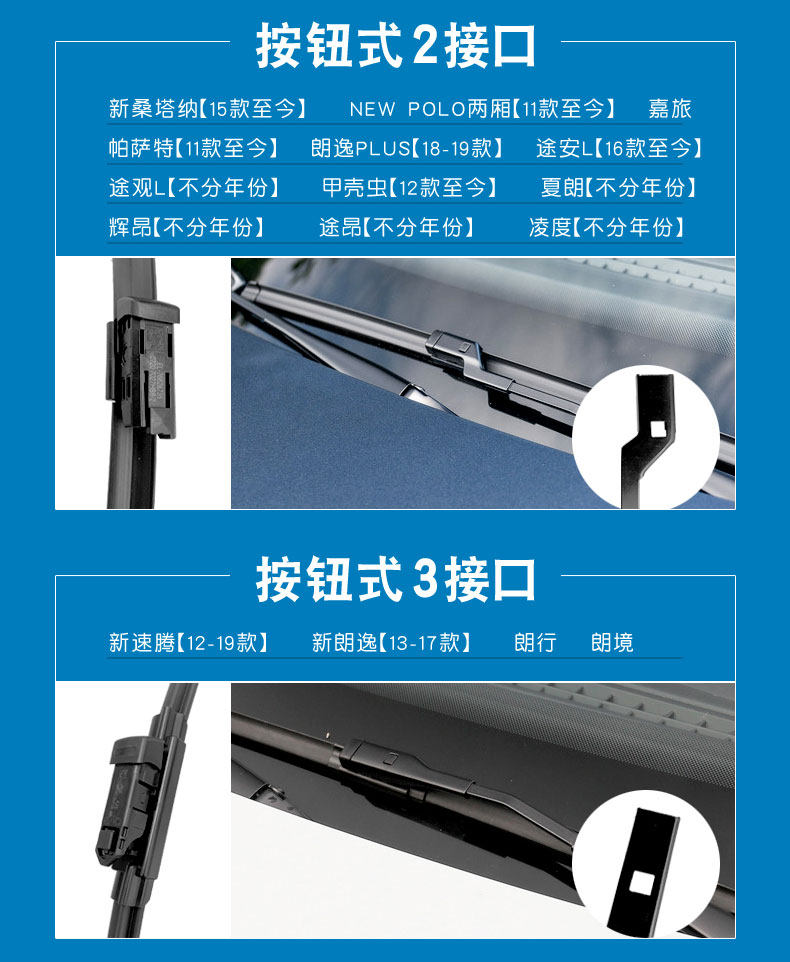 按钮式2接口

新桑塔纳【15款至今】 NEW POLO两厢【11款至今】 嘉旅

帕萨特【11款至今】 朗逸PLUS【18-19款】 途安L【16款至今】

途观L【不分年份】 甲壳虫【12款至今】 夏朗【不分年份】

辉昂【不分年份】 途昂【不分年份】 凌度【不分年份】

按钮式3接口

新速腾【12-19款】 新朗逸【13-17款】 朗行 朗境