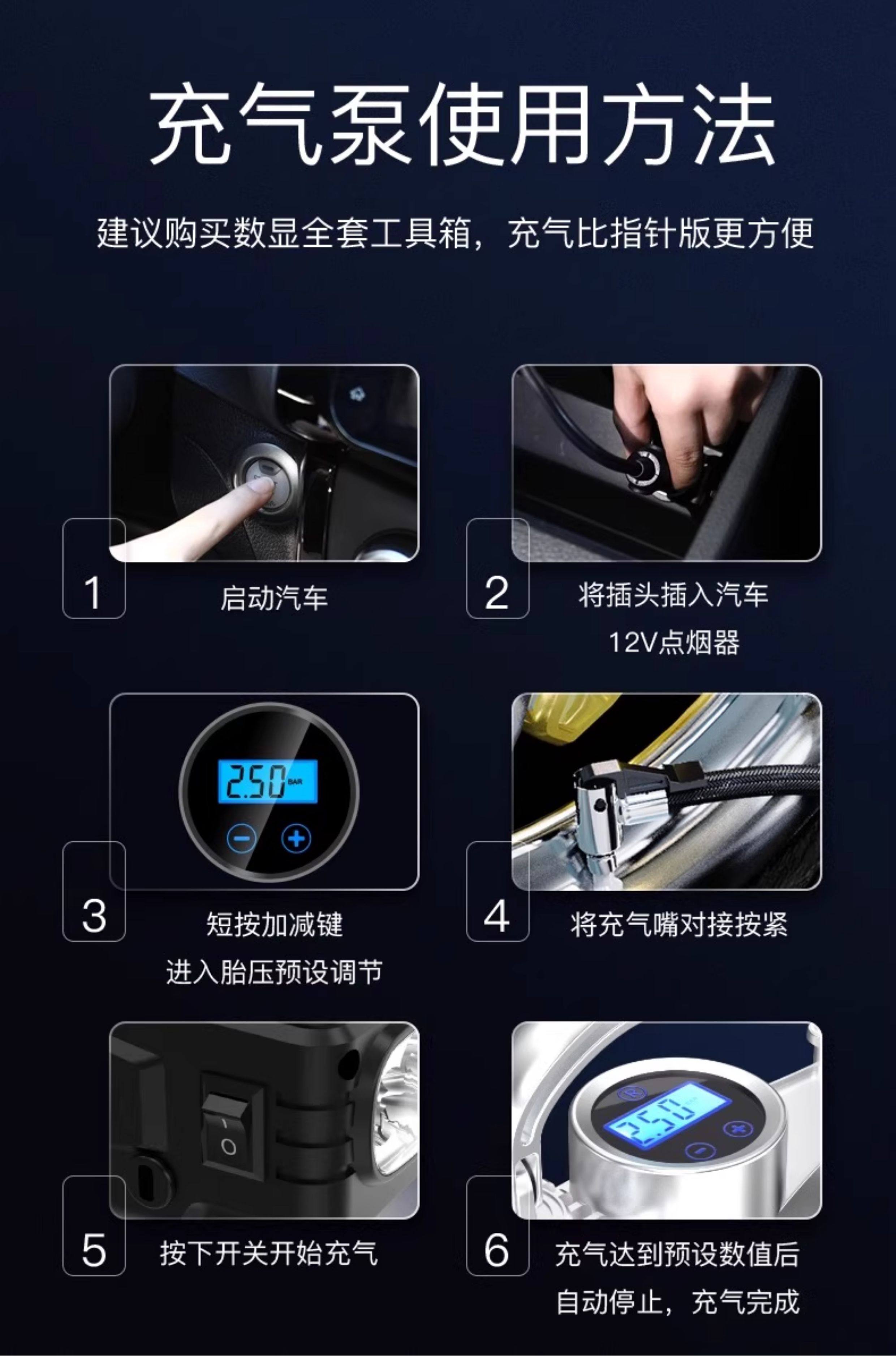 充气泵使用方法

建议购买数显全套工具箱，充气比指针版更方便

1
启动汽车

2
将插头插入汽车
12V点烟器

2.50 BAR

3
短按加减键
进入胎压预设调节

4
将充气嘴对接按紧

5
按下开关开始充气

2.50

6
充气达到预设数值后
自动停止，充气完成