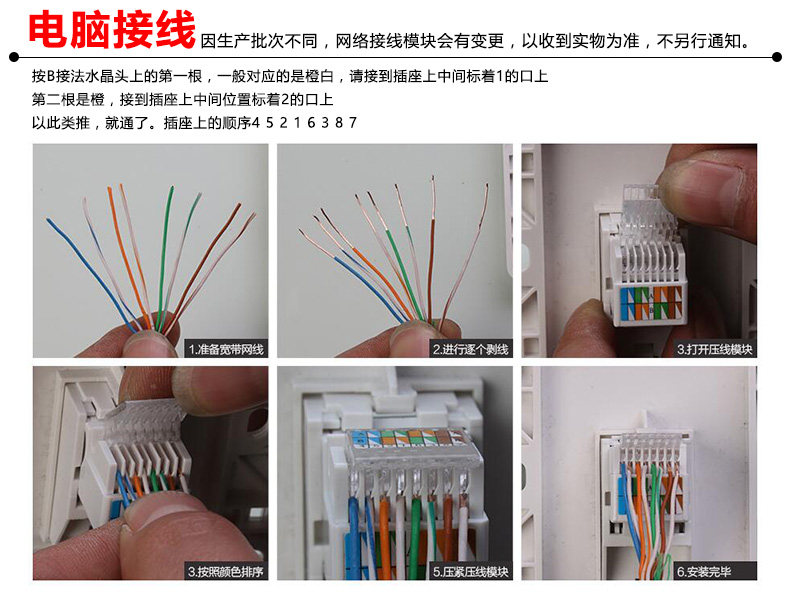 电脑接线 因生产批次不同，网络接线模块会有变更，以收到实物为准，不另行通知。

按B接法水晶头上的第一根，一般对应的是橙白，请接到插座上中间标着1的口上
第二根是橙，接到插座上中间位置标着2的口上
以此类推，就通了。插座上的顺序4 5 2 1 6 3 8 7

1.准备宽带网线

2.进行逐个剥线

3.打开压线模块

3.按照颜色排序

5.压紧压线模块

6.安装完毕