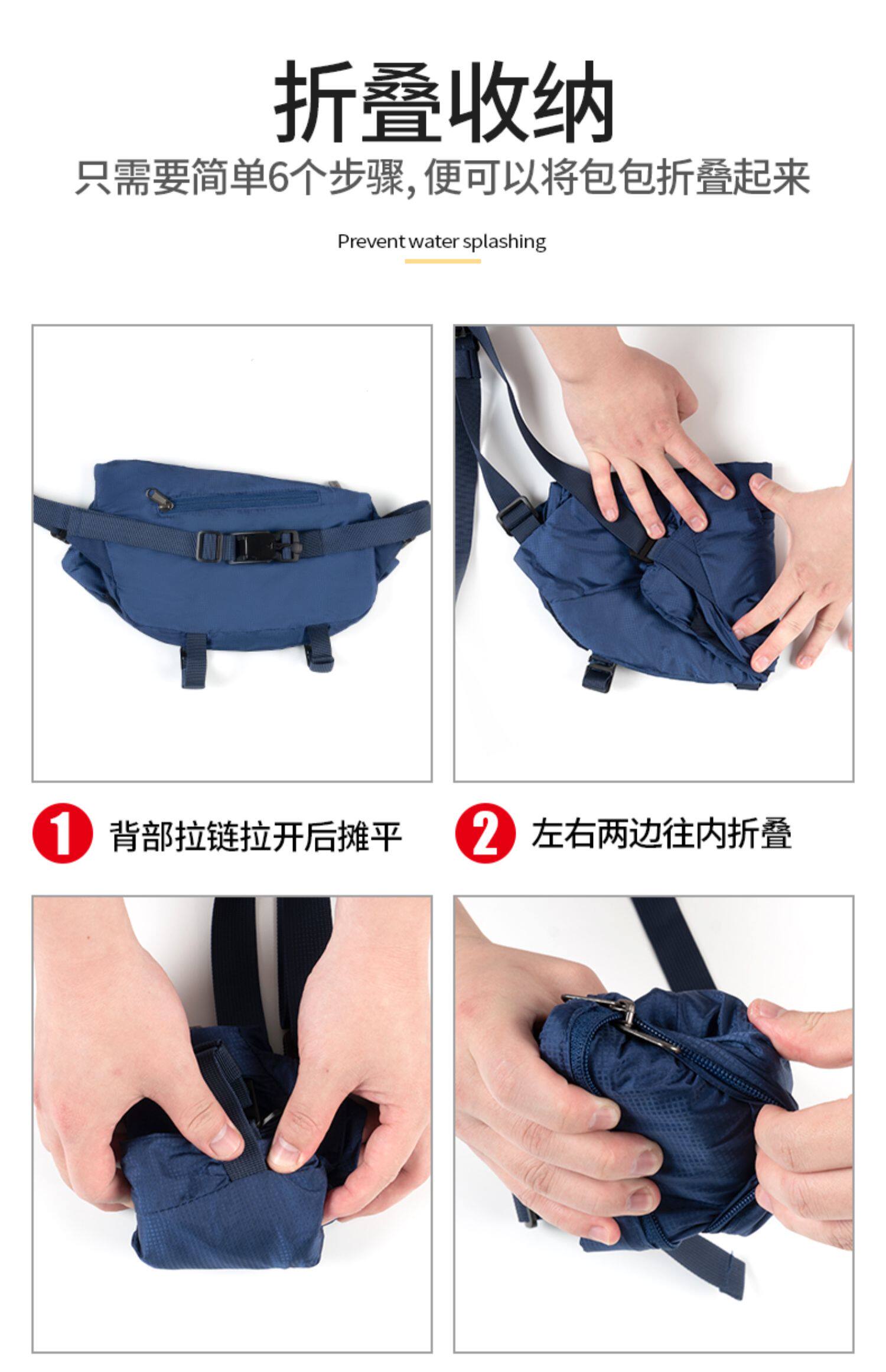 折叠收纳

只需要简单6个步骤，便可以将包包折叠起来

Prevent water splashing

1 背部拉链拉开后摊平

2 左右两边往内折叠