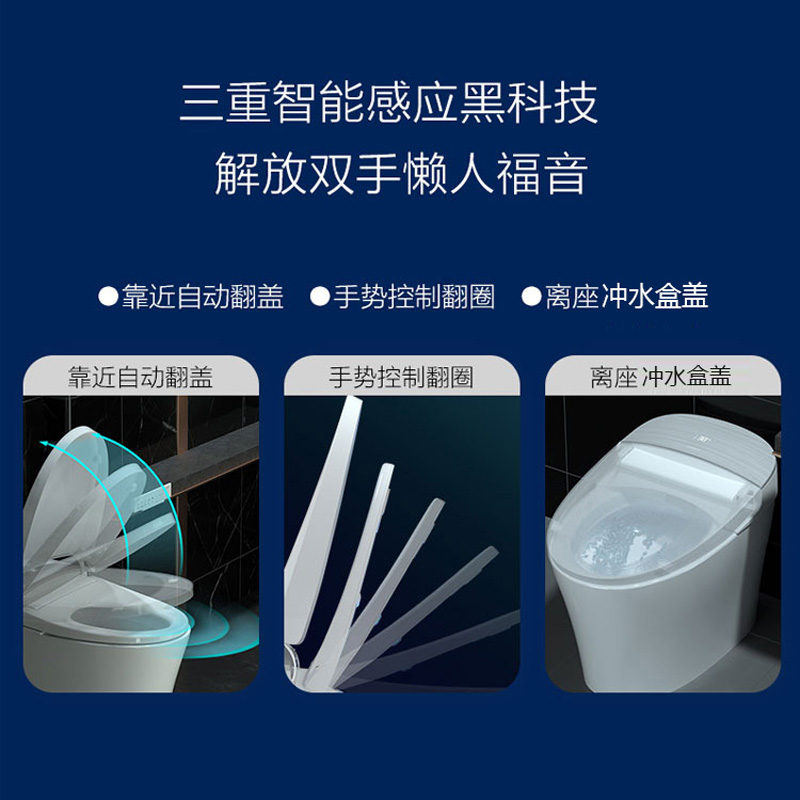 三重智能感应黑科技
解放双手懒人福音

●靠近自动翻盖 ●手势控制翻圈 ●离座冲水盒盖

靠近自动翻盖

手势控制翻圈

离座 冲水盒盖