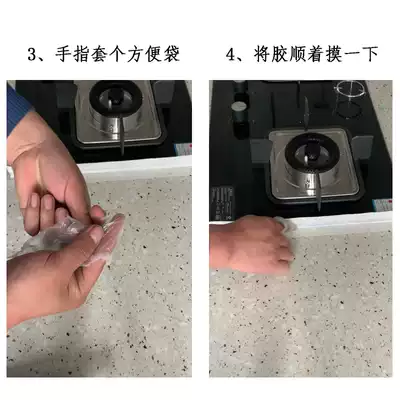 3、手指套个方便袋

4、将胶顺着摸一下