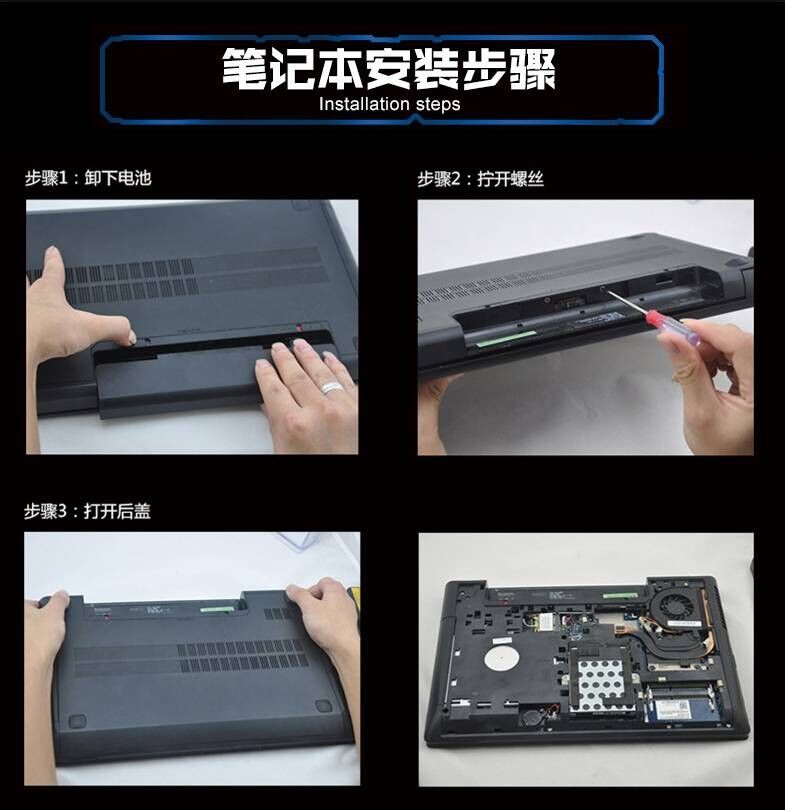 笔记本安装步骤
Installation steps

步骤1：卸下电池

步骤2：拧开螺丝

步骤3：打开后盖