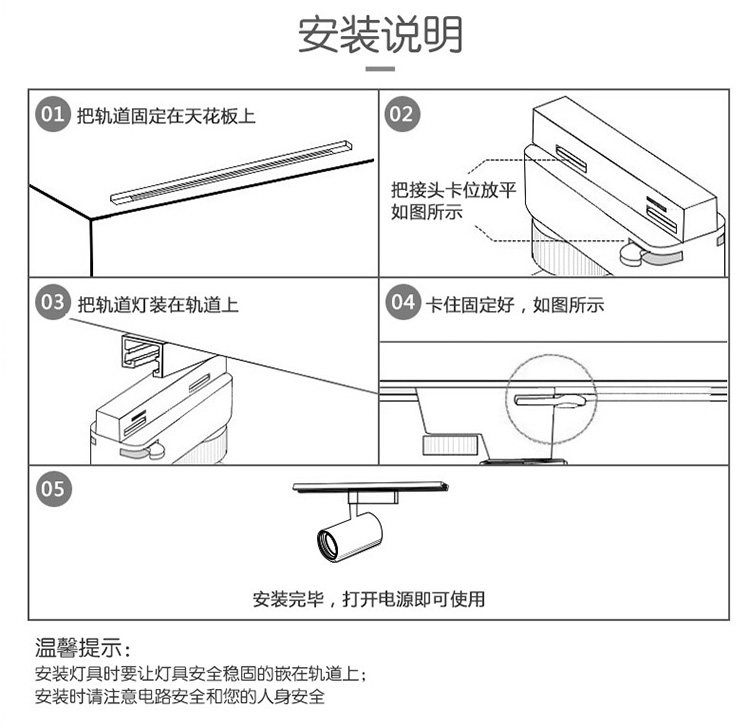 安装说明

01 把轨道固定在天花板上

02

把接头卡位放平
如图所示

03 把轨道灯装在轨道上

04 卡住固定好，如图所示

05

安装完毕，打开电源即可使用

温馨提示：
安装灯具时要让灯具安全稳固的嵌在轨道上；
安装时请注意电路安全和您的人身安全