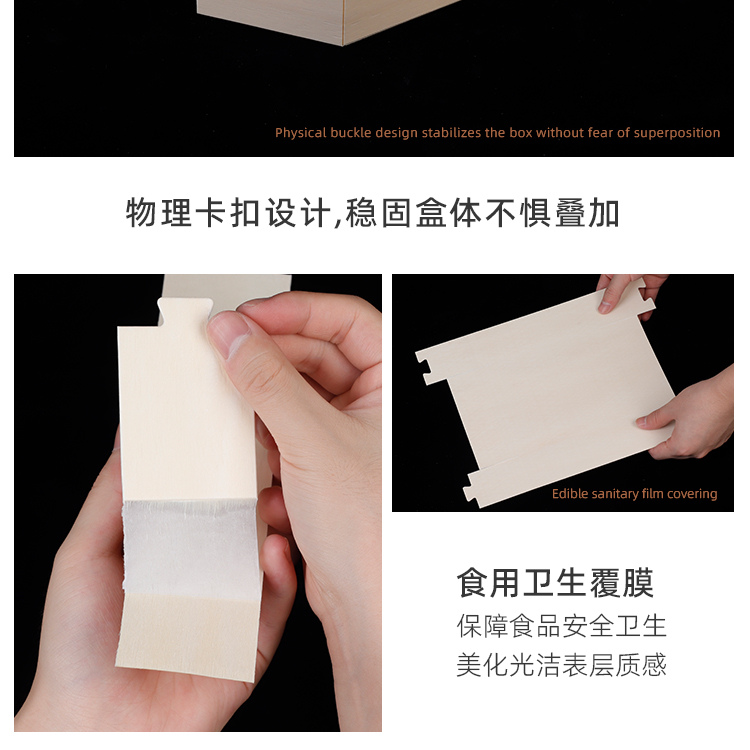 Physical buckle design stabilizes the box without fear of superposition

物理卡扣设计,稳固盒体不惧叠加

Edible sanitary film covering

食用卫生覆膜
保障食品安全卫生
美化光洁表层质感