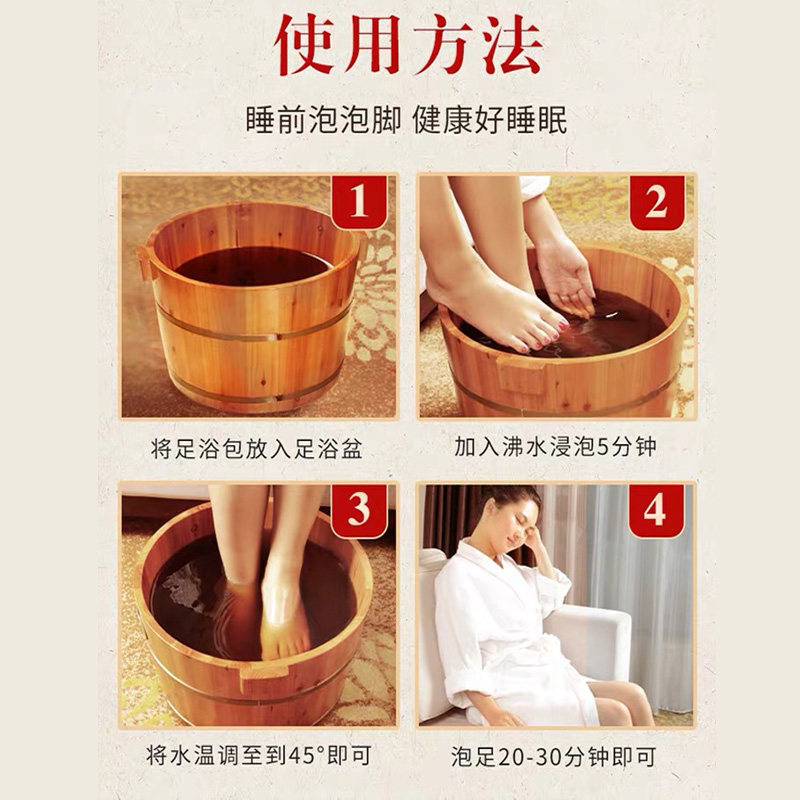 使用方法

睡前泡泡脚 健康好睡眠

1

将足浴包放入足浴盆

2

加入沸水浸泡5分钟

3

将水温调至到45°即可

4

泡足20-30分钟即可