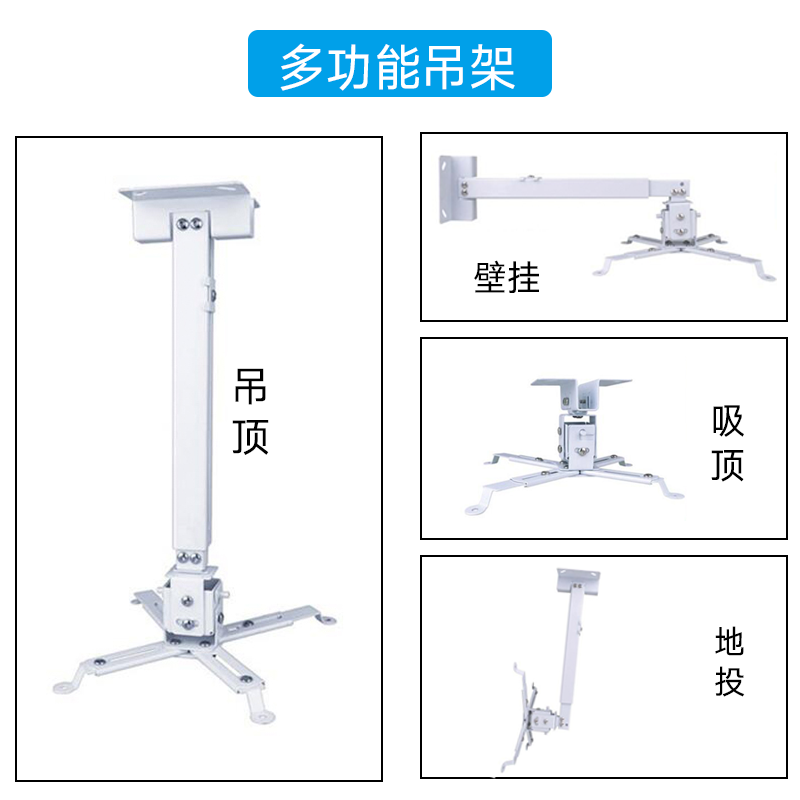 多功能吊架

吊顶

壁挂

吸顶

地投