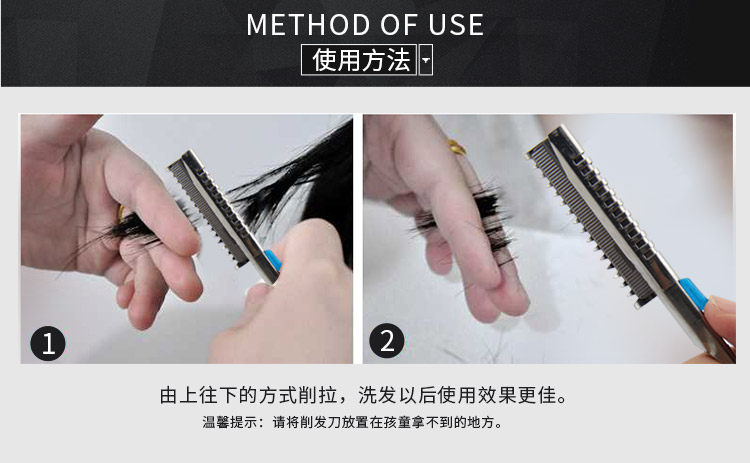 METHOD OF USE
使用方法

1

2

由上往下的方式削拉，洗发以后使用效果更佳。
温馨提示：请将削发刀放置在孩童拿不到的地方。