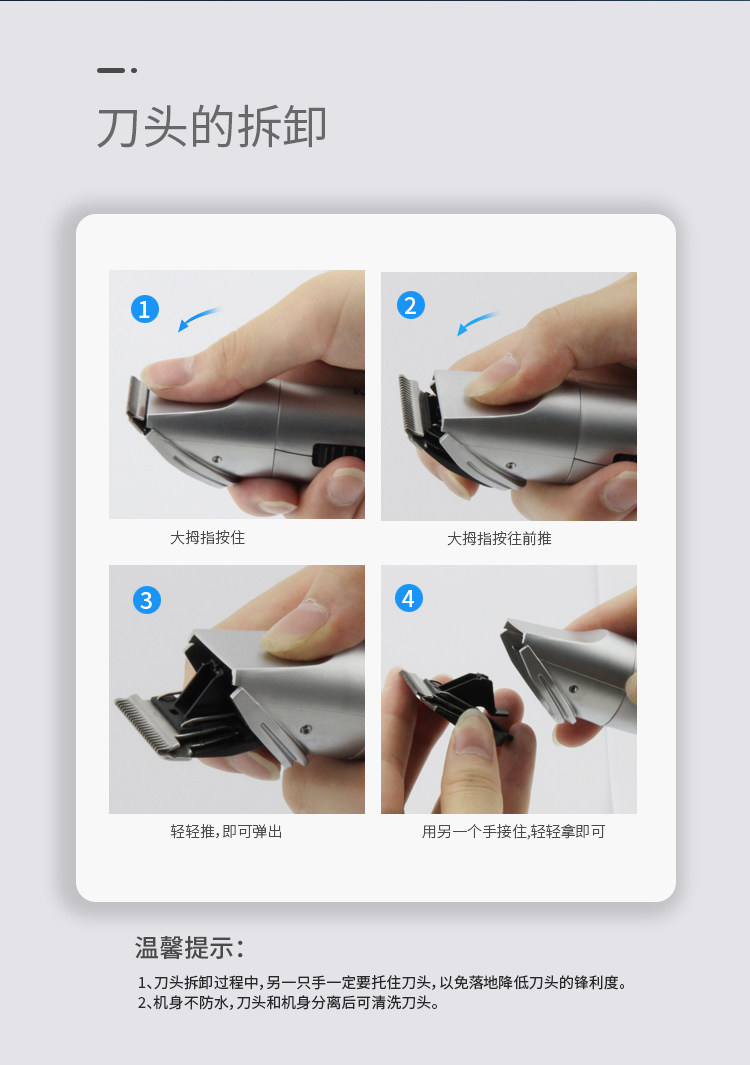 刀头的拆卸

1
大拇指按住

2
大拇指按往前推

3
轻轻推，即可弹出

4
用另一个手接住，轻轻拿即可

温馨提示：

1、刀头拆卸过程中，另一只手一定要托住刀头，以免落地降低刀头的锋利度。
2、机身不防水，刀头和机身分离后可清洗刀头。