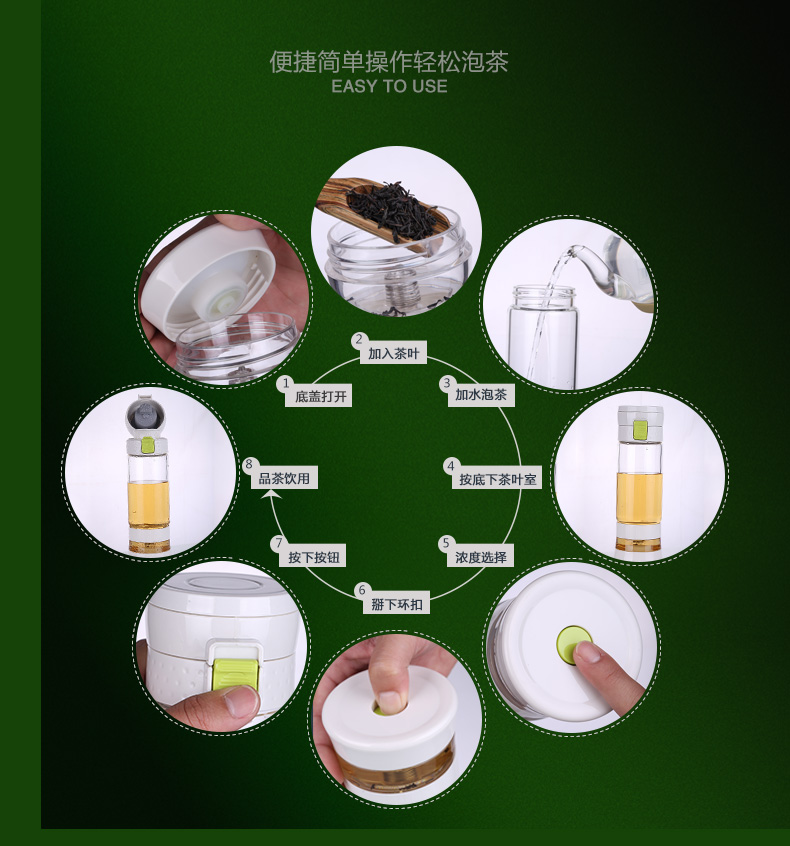 便捷简单操作轻松泡茶
EASY TO USE

1 底盖打开

2 加入茶叶

3 加水泡茶

4 按底下茶叶室

5 浓度选择

6 掰下环扣

7 按下按钮

8 品茶饮用