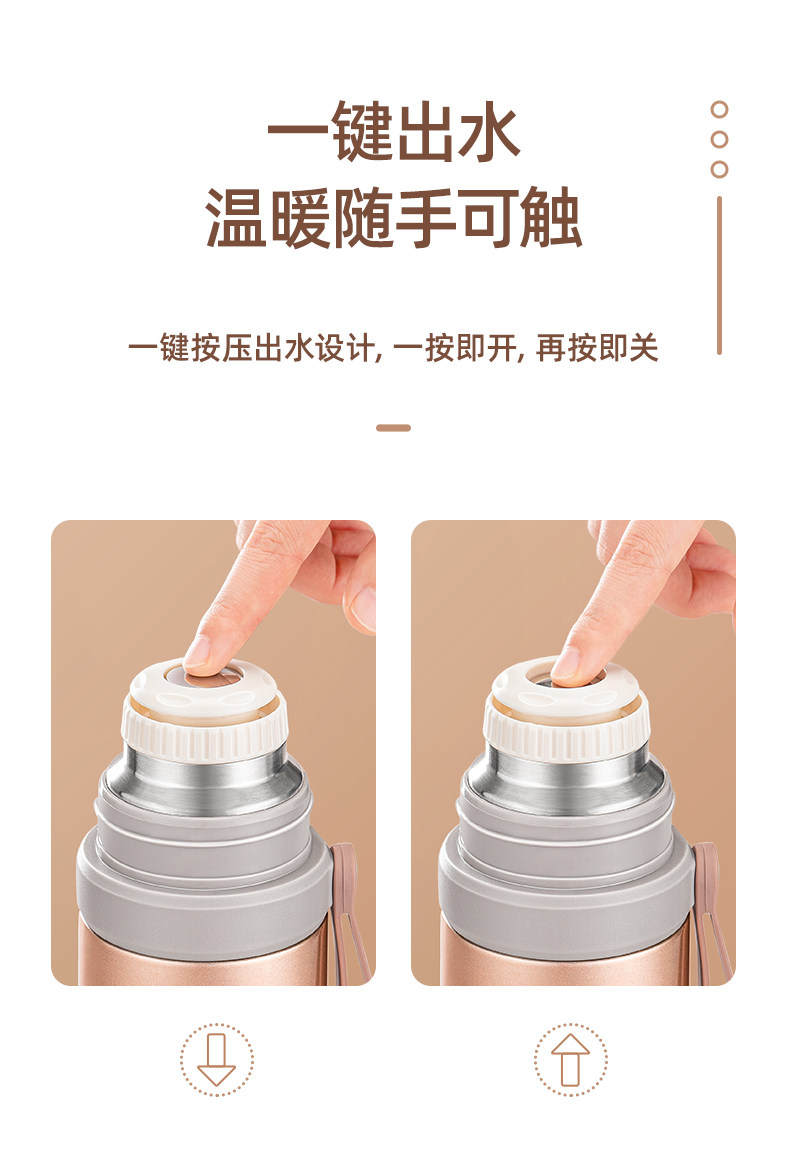 一键出水
温暖随手可触

一键按压出水设计, 一按即开, 再按即关