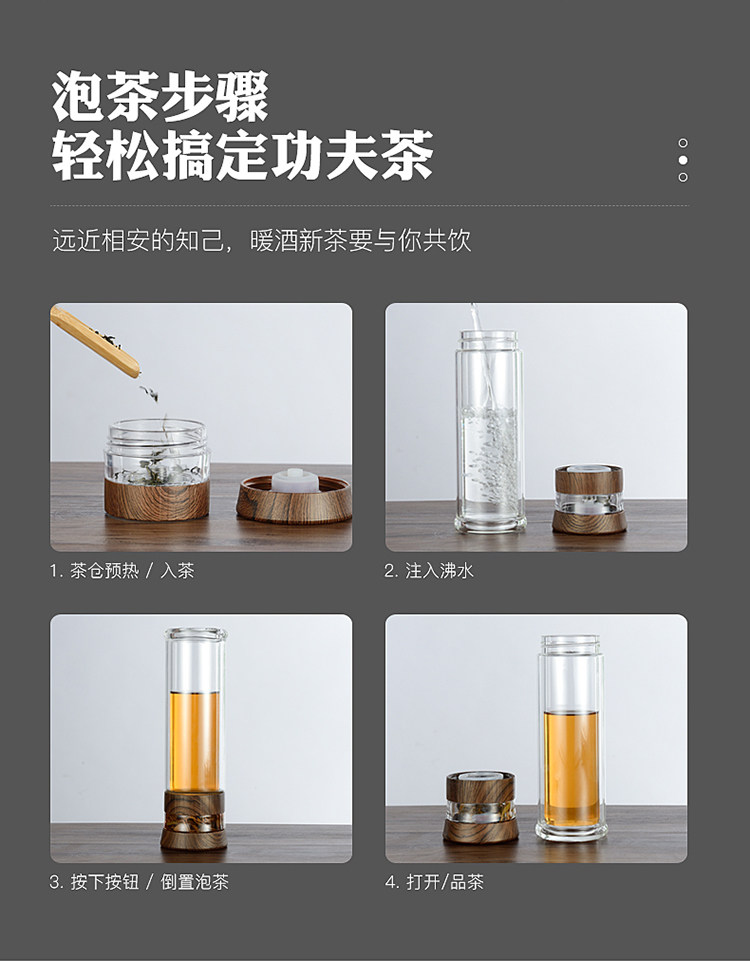 泡茶步骤
轻松搞定功夫茶

远近相安的知己，暖酒新茶要与你共饮

1. 茶仓预热 / 入茶

2. 注入沸水

3. 按下按钮 / 倒置泡茶

4. 打开/品茶