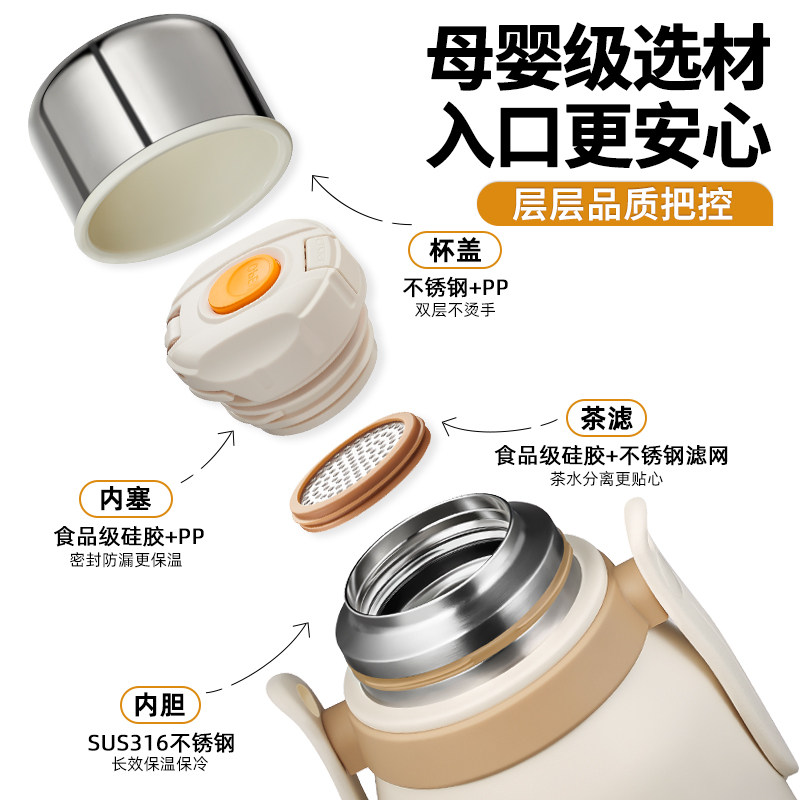 母婴级选材
入口更安心

层层品质把控

杯盖
不锈钢+PP
双层不烫手

茶滤
食品级硅胶+不锈钢滤网
茶水分离更贴心

内塞
食品级硅胶+PP
密封防漏更保温

内胆
SUS316不锈钢
长效保温保冷