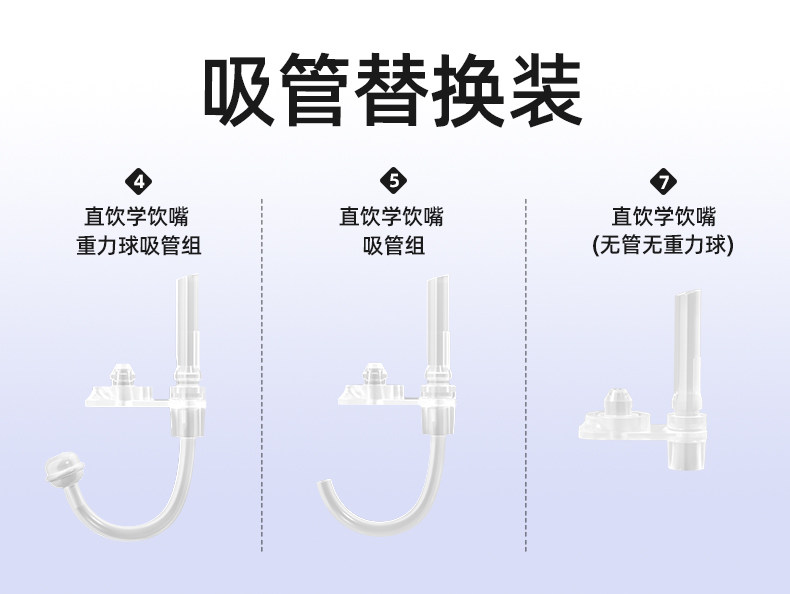 吸管替换装

4
直饮学饮嘴
重力球吸管组

5
直饮学饮嘴
吸管组

7
直饮学饮嘴
(无管无重力球)