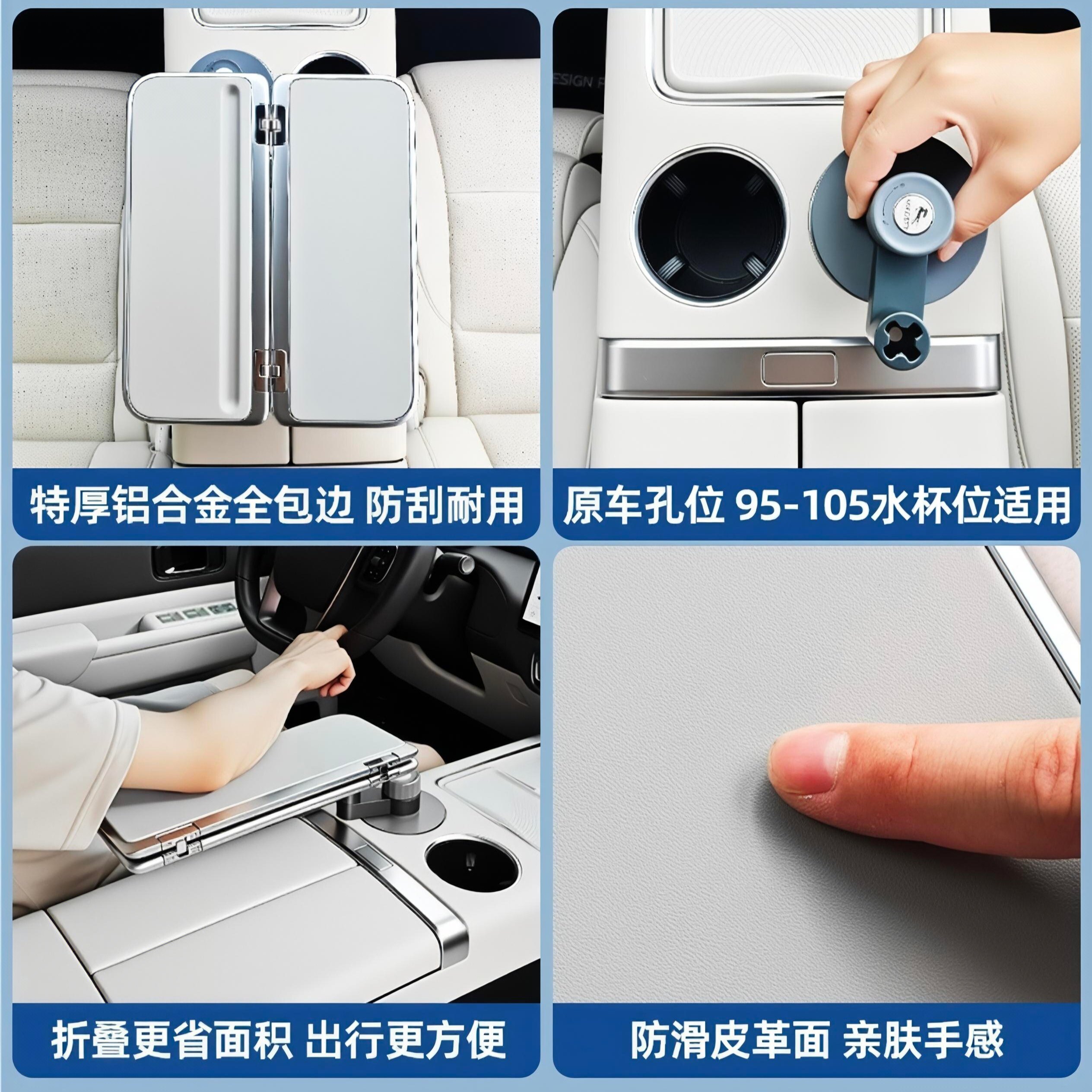 特厚铝合金全包边 防刮耐用

原车孔位 95-105水杯位适用

折叠更省面积 出行更方便

防滑皮革面 亲肤手感