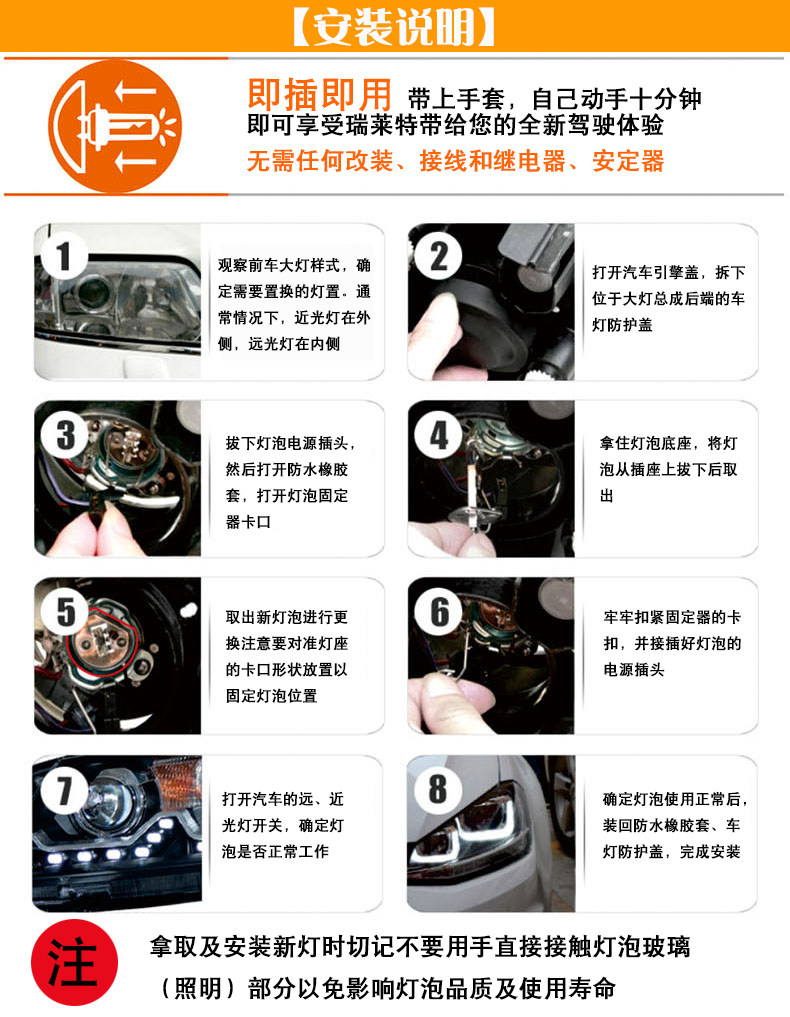 【安装说明】

即插即用 带上手套，自己动手十分钟
即可享受瑞莱特带给您的全新驾驶体验
无需任何改装、接线和继电器、安定器

1
观察前车大灯样式，确定需要置换的灯置。通常情况下，近光灯在外侧，远光灯在内侧

2
打开汽车引擎盖，拆下位于大灯总成后端的车灯防护盖

3
拔下灯泡电源插头，然后打开防水橡胶套，打开灯泡固定器卡口

4
拿住灯泡底座，将灯泡从插座上拔下后取出

5
取出新灯泡进行更换注意要对准灯座的卡口形状放置以固定灯泡位置

6
牢牢扣紧固定器的卡扣，并接插好灯泡的电源插头

7
打开汽车的远、近光灯开关，确定灯泡是否正常工作

8
确定灯泡使用正常后，装回防水橡胶套、车灯防护盖，完成安装

注
拿取及安装新灯时切记不要用手直接接触灯泡玻璃（照明）部分以免影响灯泡品质及使用寿命