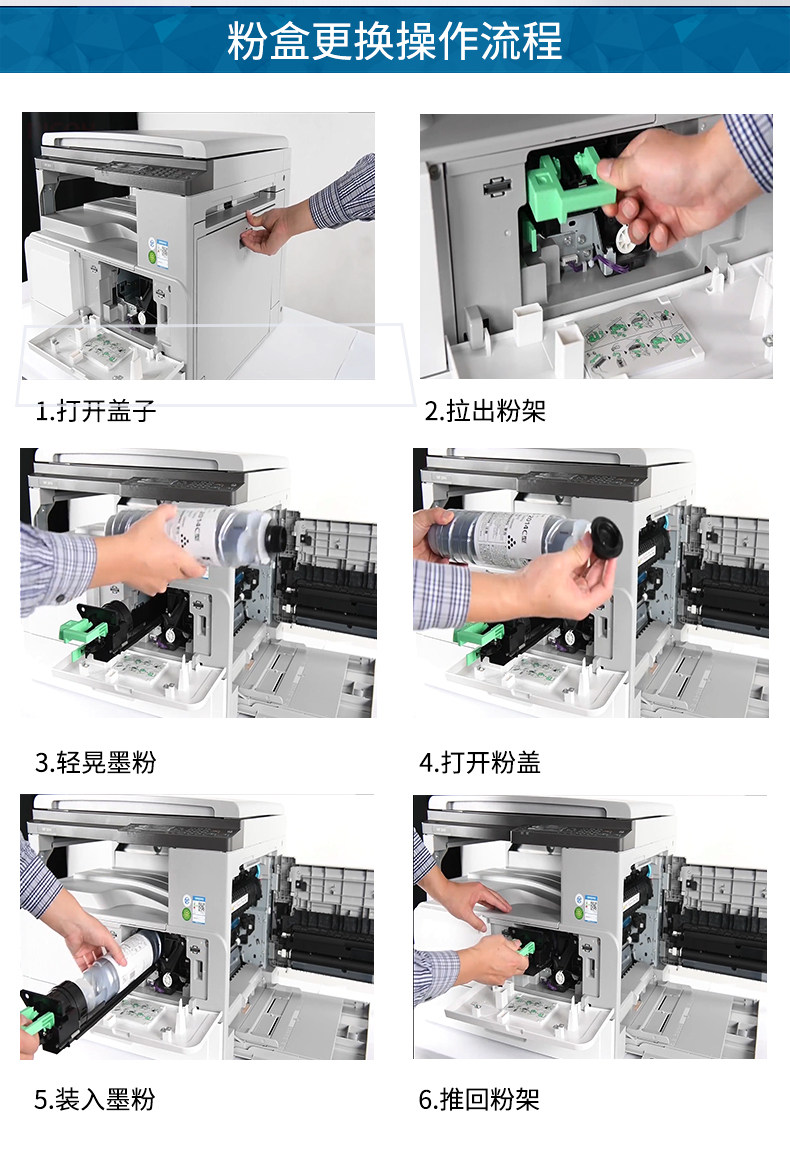 粉盒更换操作流程

1.打开盖子

2.拉出粉架

3.轻晃墨粉

4.打开粉盖

5.装入墨粉

6.推回粉架