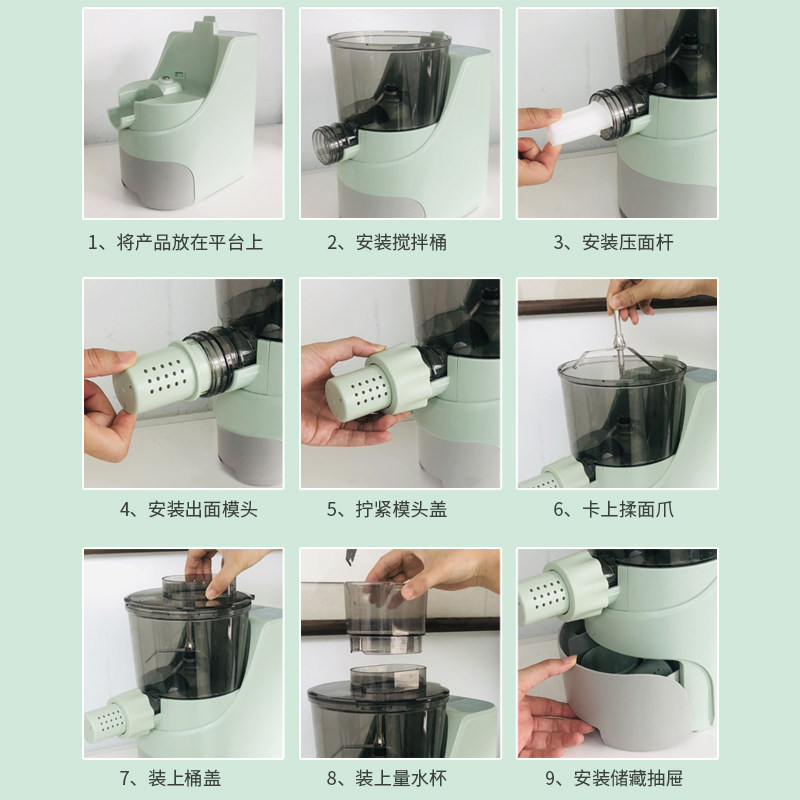 1、将产品放在平台上

2、安装搅拌桶

3、安装压面杆

4、安装出面模头

5、拧紧模头盖

6、卡上揉面爪

7、装上桶盖

8、装上量水杯

9、安装储藏抽屉