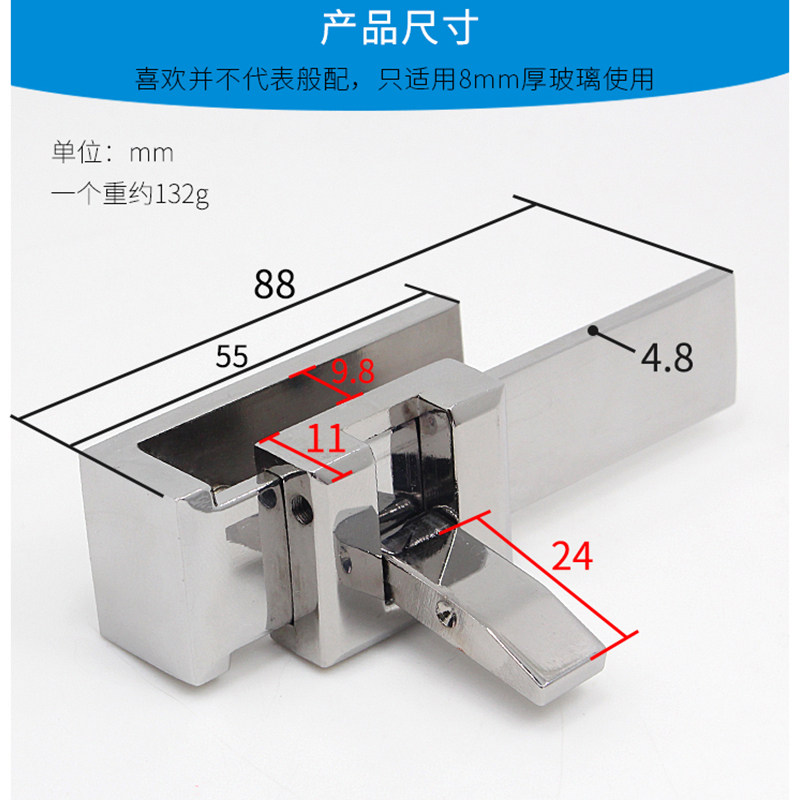 产品尺寸

喜欢并不代表般配，只适用8mm厚玻璃使用

单位：mm
一个重约132g

88

55

9.8

11

4.8

24