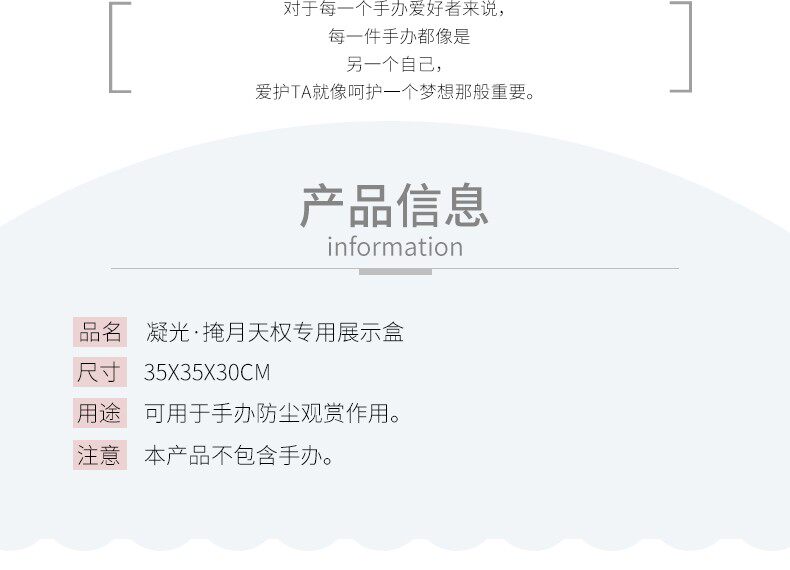 对于每一个手办爱好者来说，
每一件手办都像是
另一个自己，
爱护TA就像呵护一个梦想那般重要。

产品信息
information

品名 凝光·掩月天权专用展示盒
尺寸 35X35X30CM
用途 可用于手办防尘观赏作用。
注意 本产品不包含手办。